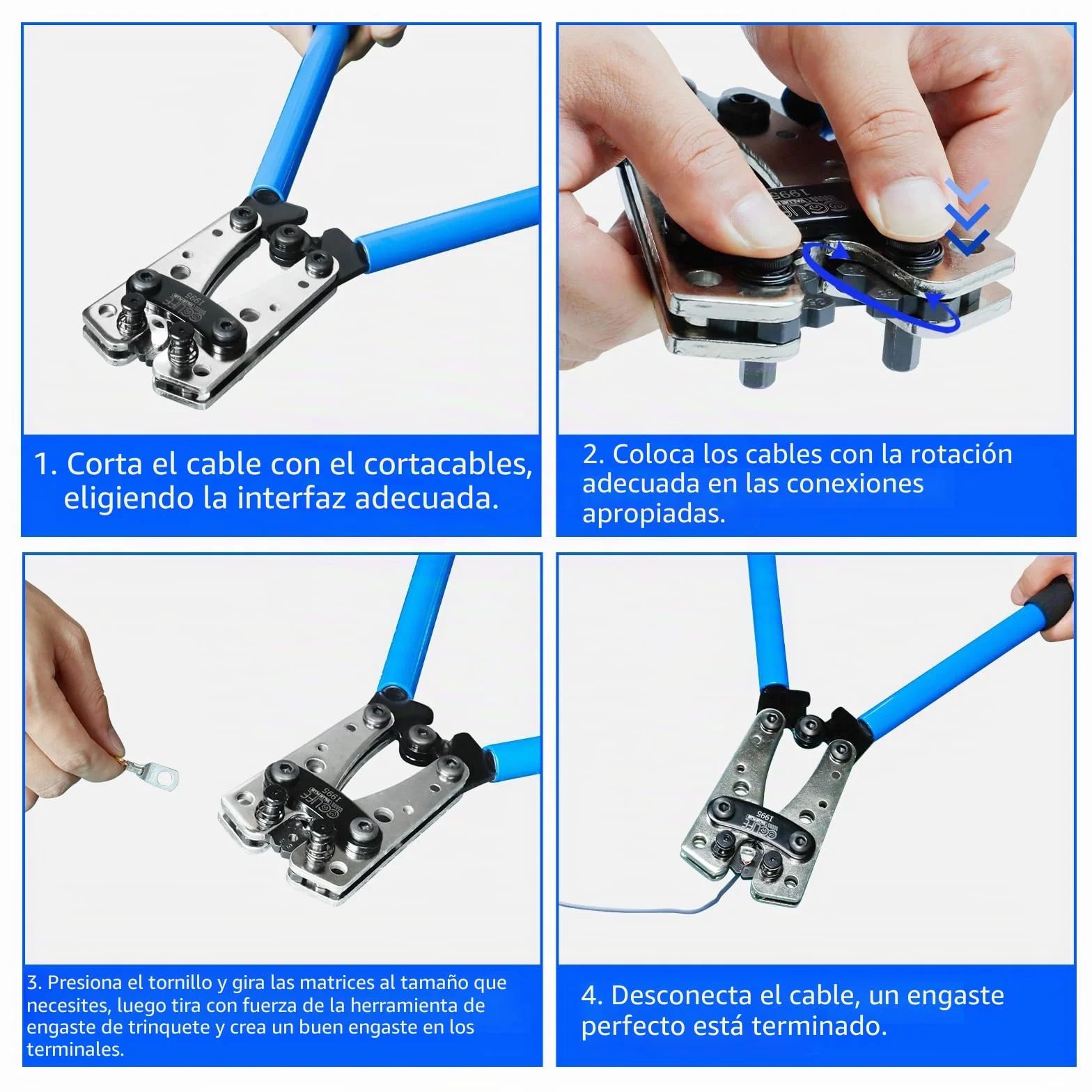 1. Corta el cable con el cortacables, eligiendo la interfaz adecuada.

2. Coloca los cables con la rotación adecuada en las conexiones apropiadas.

3. Presiona el tornillo y gira las matrices al tamaño que necesites, luego tira con fuerza de la herramienta de engaste de trinquete y crea un buen engaste en los terminales.

4. Desconecta el cable, un engaste perfecto está terminado.