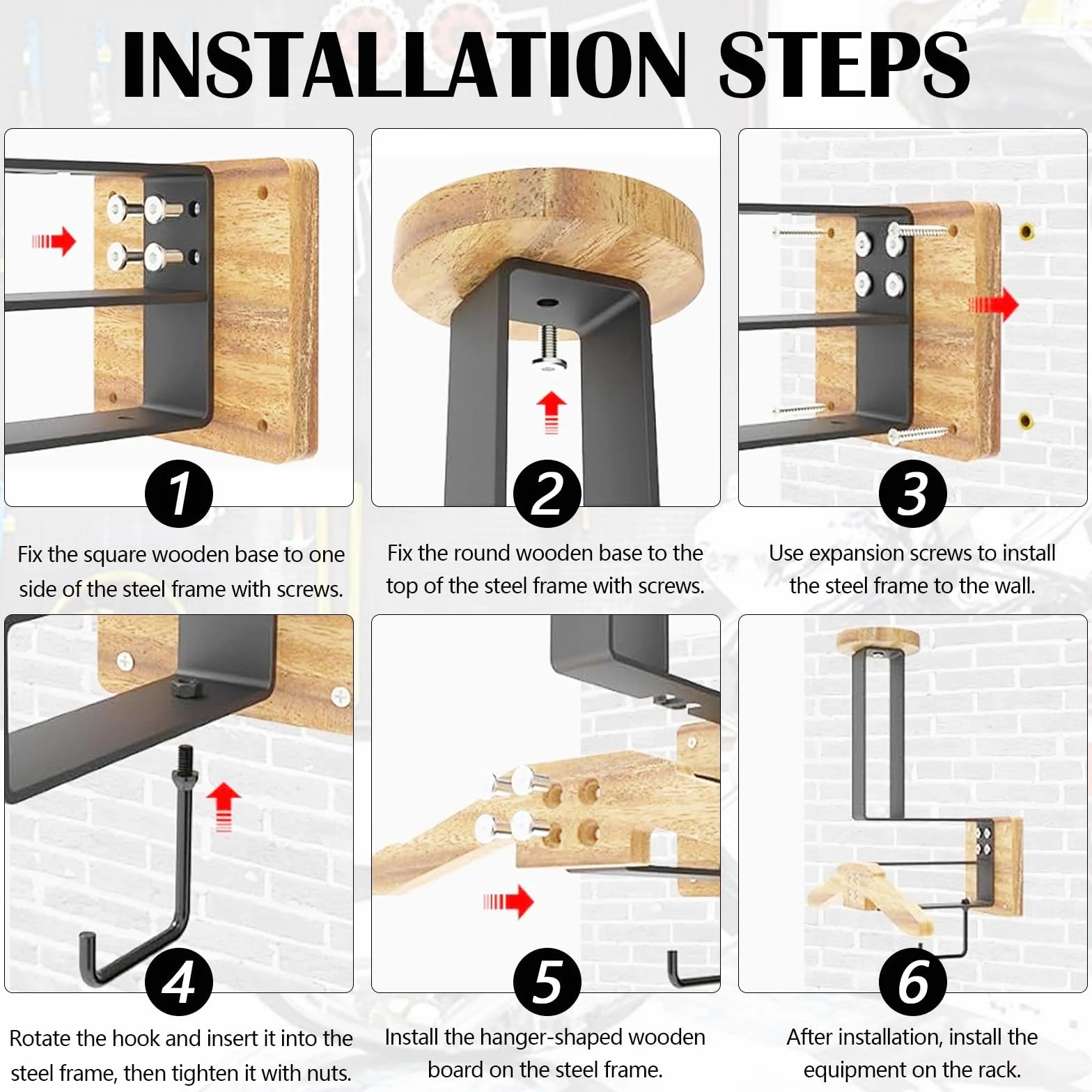 INSTALLATION STEPS

1

Fix the square wooden base to one side of the steel frame with screws.

2

Fix the round wooden base to the top of the steel frame with screws.

3

Use expansion screws to install the steel frame to the wall.

4

Rotate the hook and insert it into the steel frame, then tighten it with nuts.

5

Install the hanger-shaped wooden board on the steel frame.

6

After installation, install the equipment on the rack.