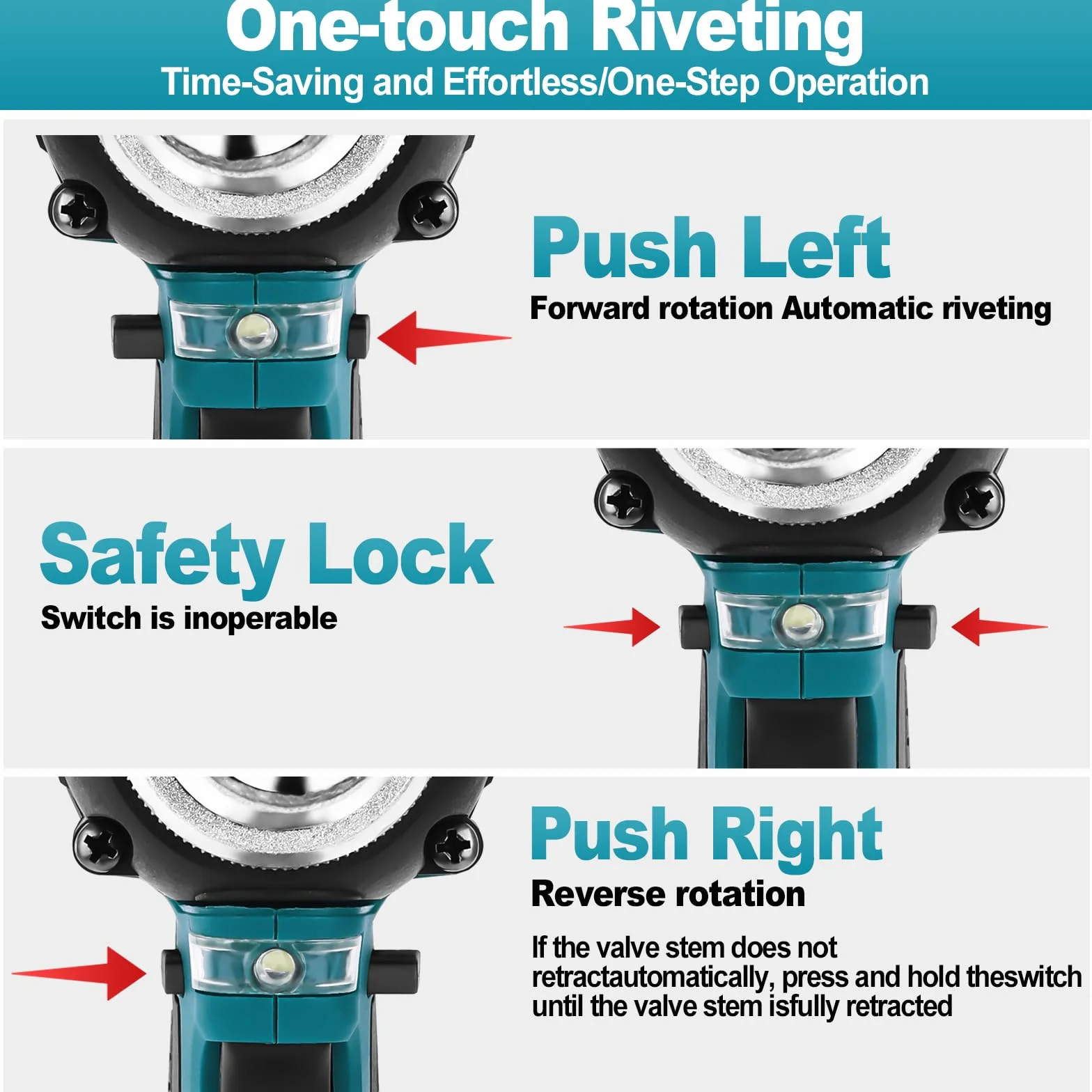 One-touch Riveting
Time-Saving and Effortless/One-Step Operation

Push Left
Forward rotation Automatic riveting

Safety Lock
Switch is inoperable

Push Right
Reverse rotation

If the valve stem does not retractautomatically, press and hold theswitch until the valve stem isfully retracted