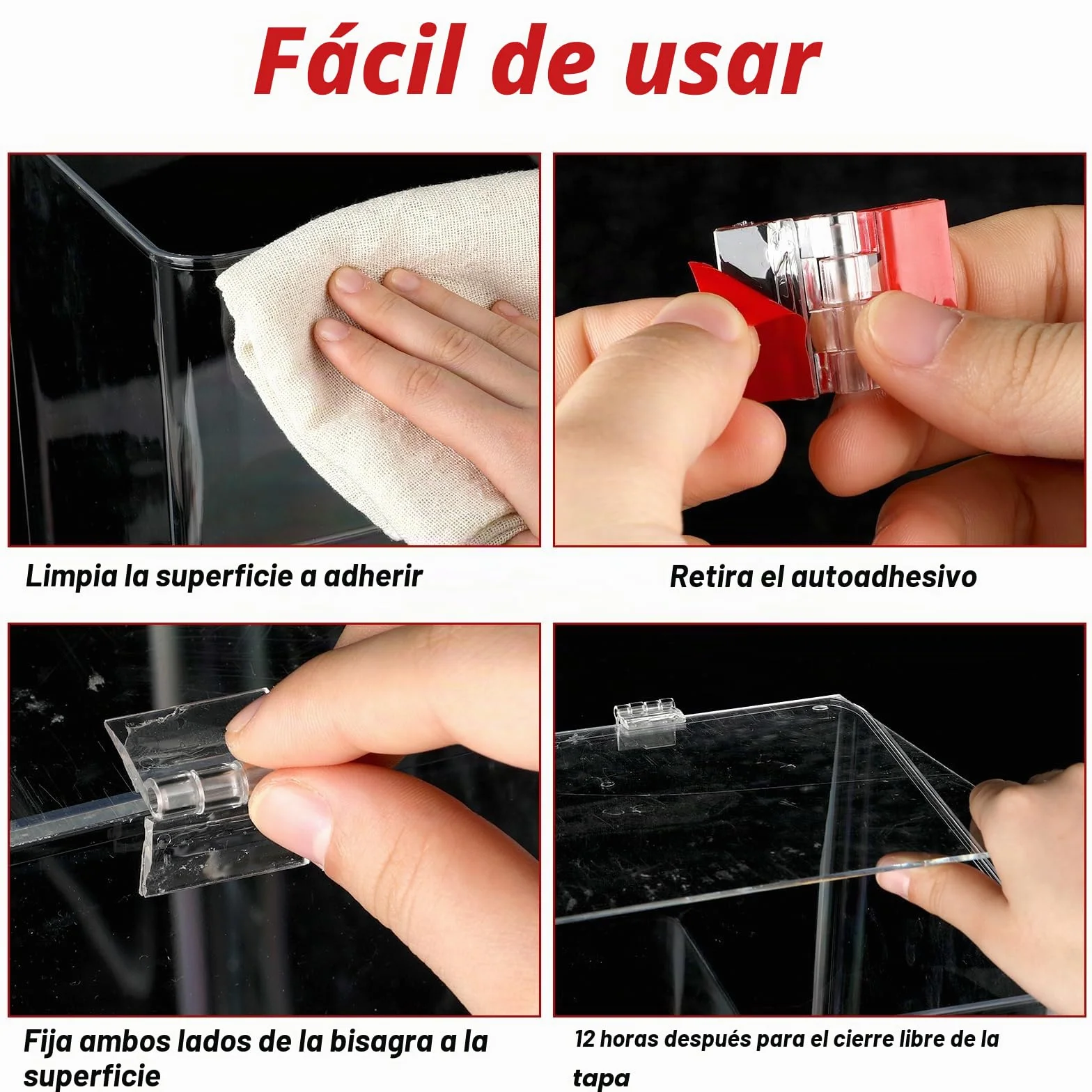 Fácil de usar

Limpia la superficie a adherir

Retira el autoadhesivo

Fija ambos lados de la bisagra a la superficie

12 horas después para el cierre libre de la tapa