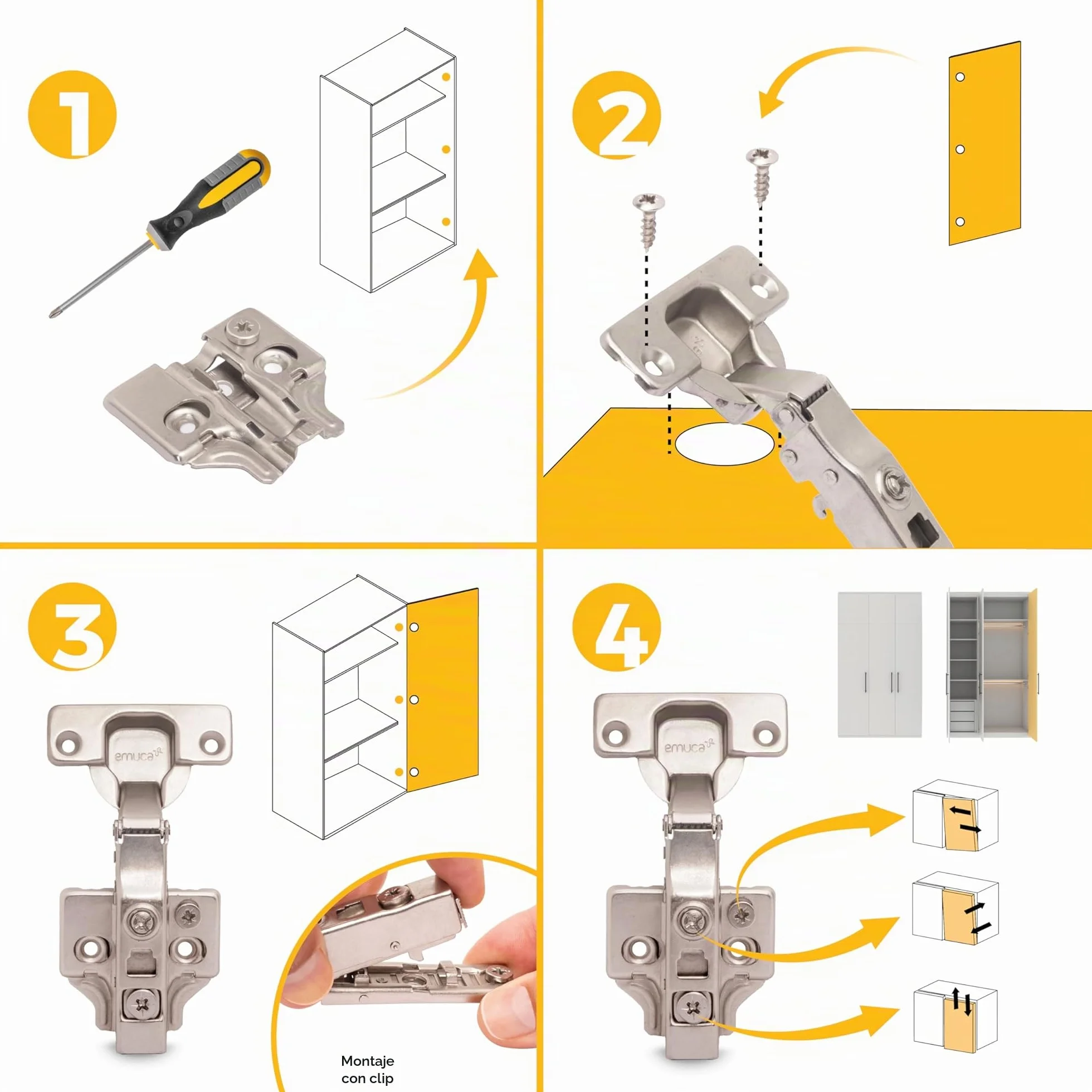 1

2

3

emuca

Montaje con clip

4

emuca