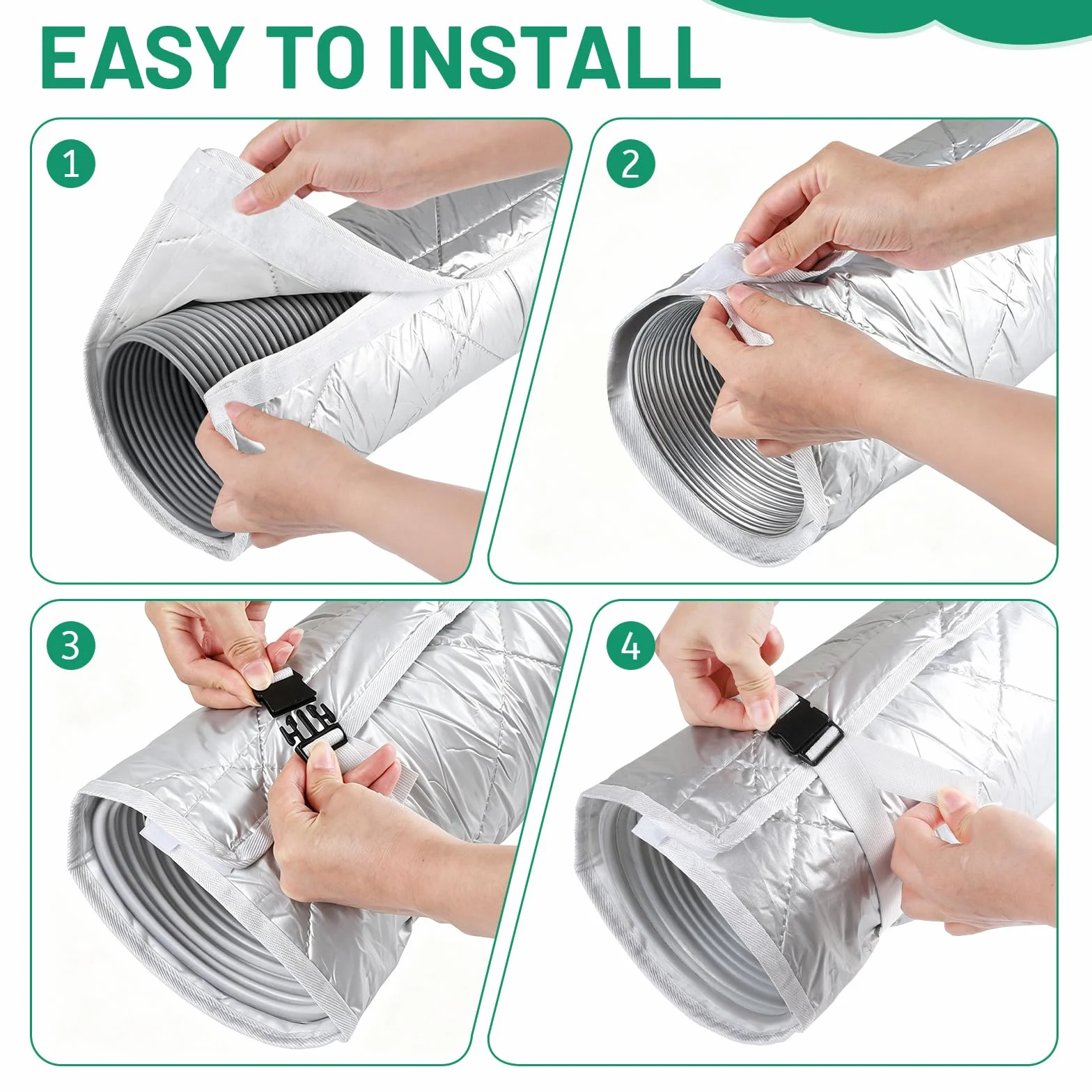 EASY TO INSTALL

1

2

3

4