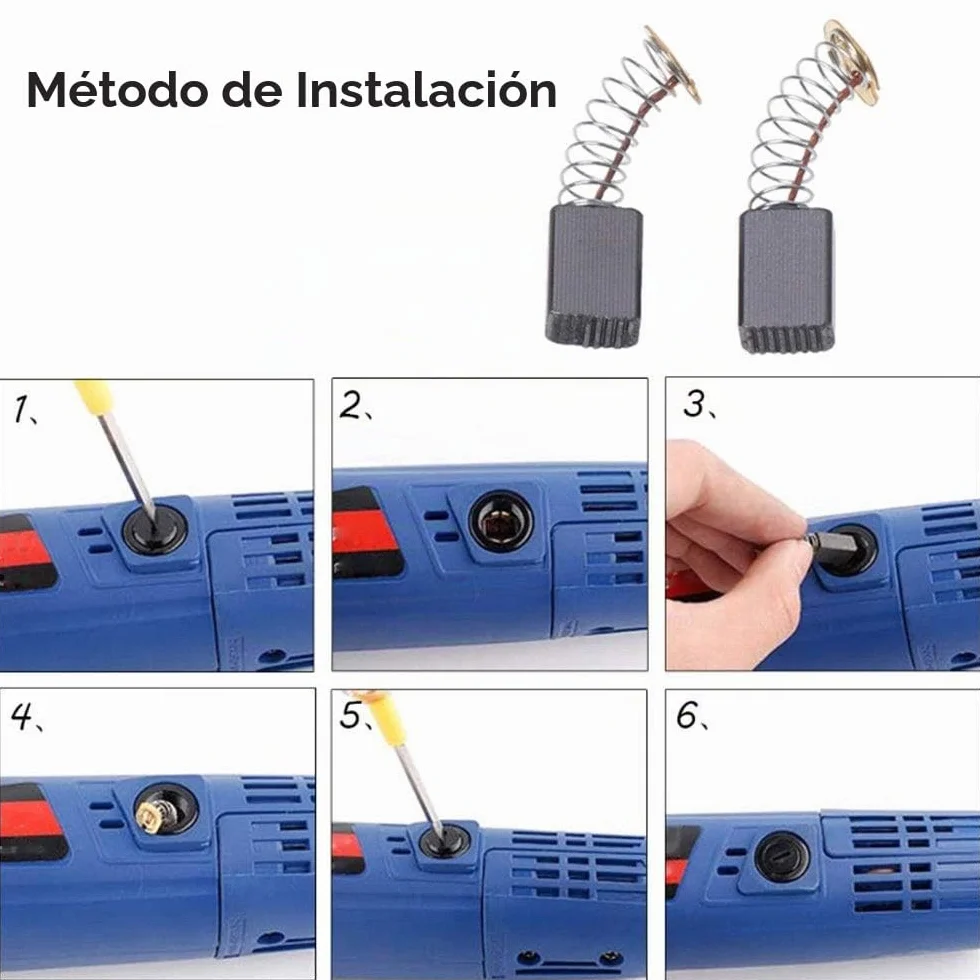 Método de Instalación

1、

2、

3、

4、

5、

6、