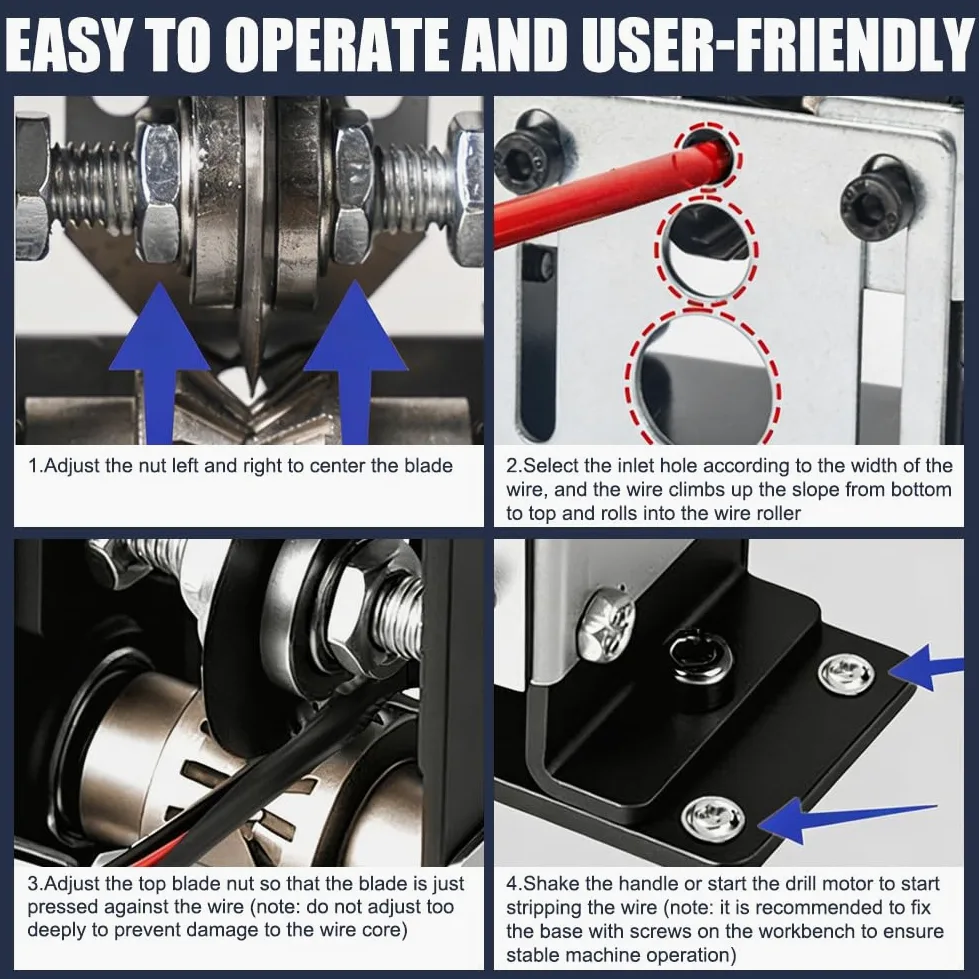 EASY TO OPERATE AND USER-FRIENDLY

1.Adjust the nut left and right to center the blade

2.Select the inlet hole according to the width of the wire, and the wire climbs up the slope from bottom to top and rolls into the wire roller

3.Adjust the top blade nut so that the blade is just pressed against the wire (note: do not adjust too deeply to prevent damage to the wire core)

4.Shake the handle or start the drill motor to start stripping the wire (note: it is recommended to fix the base with screws on the workbench to ensure stable machine operation)