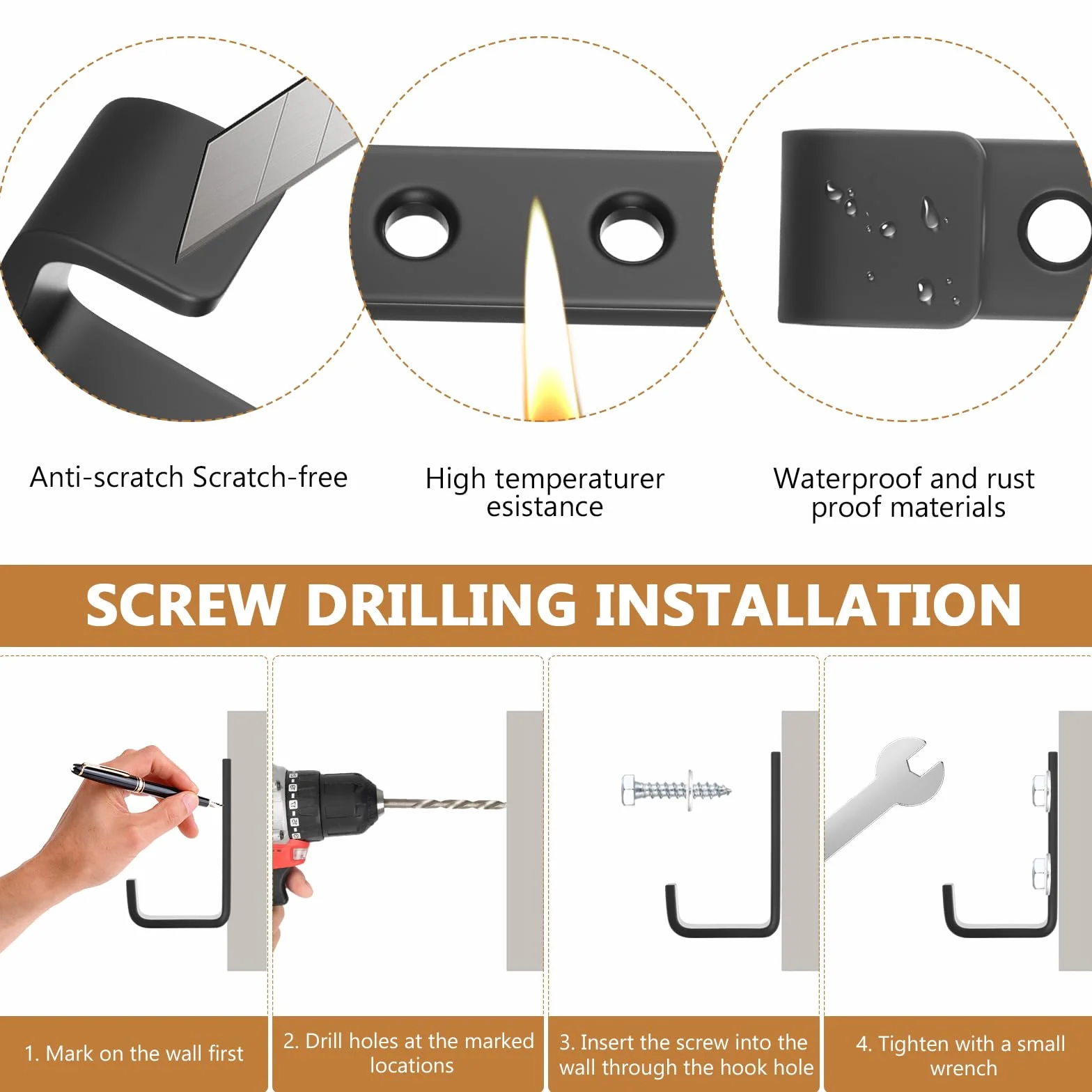 Anti-scratch Scratch-free

High temperaturer esistance

Waterproof and rust proof materials

SCREW DRILLING INSTALLATION

1. Mark on the wall first

2. Drill holes at the marked locations

3. Insert the screw into the wall through the hook hole

4. Tighten with a small wrench