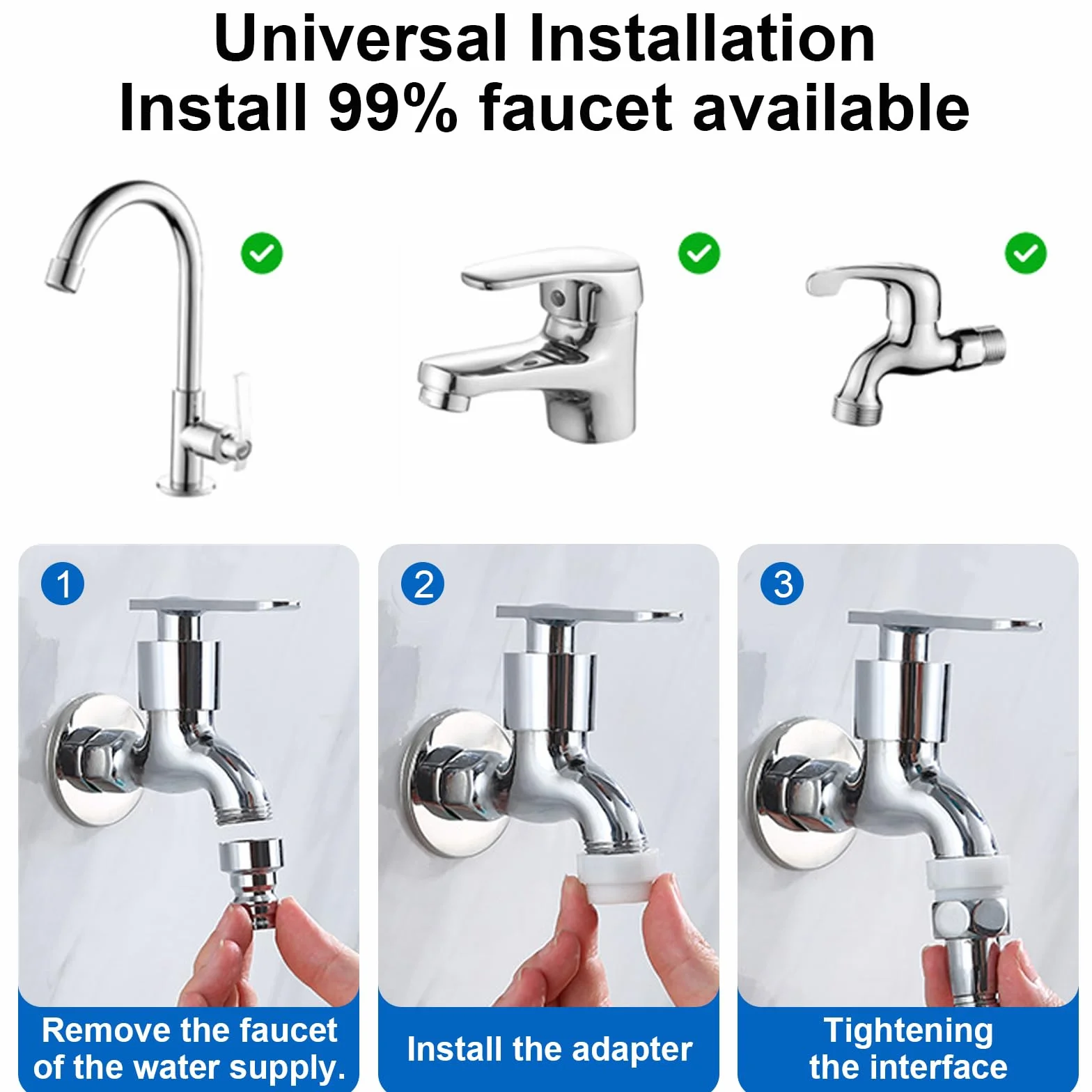 Universal Installation
Install 99% faucet available

1
Remove the faucet of the water supply.

2
Install the adapter

3
Tightening the interface