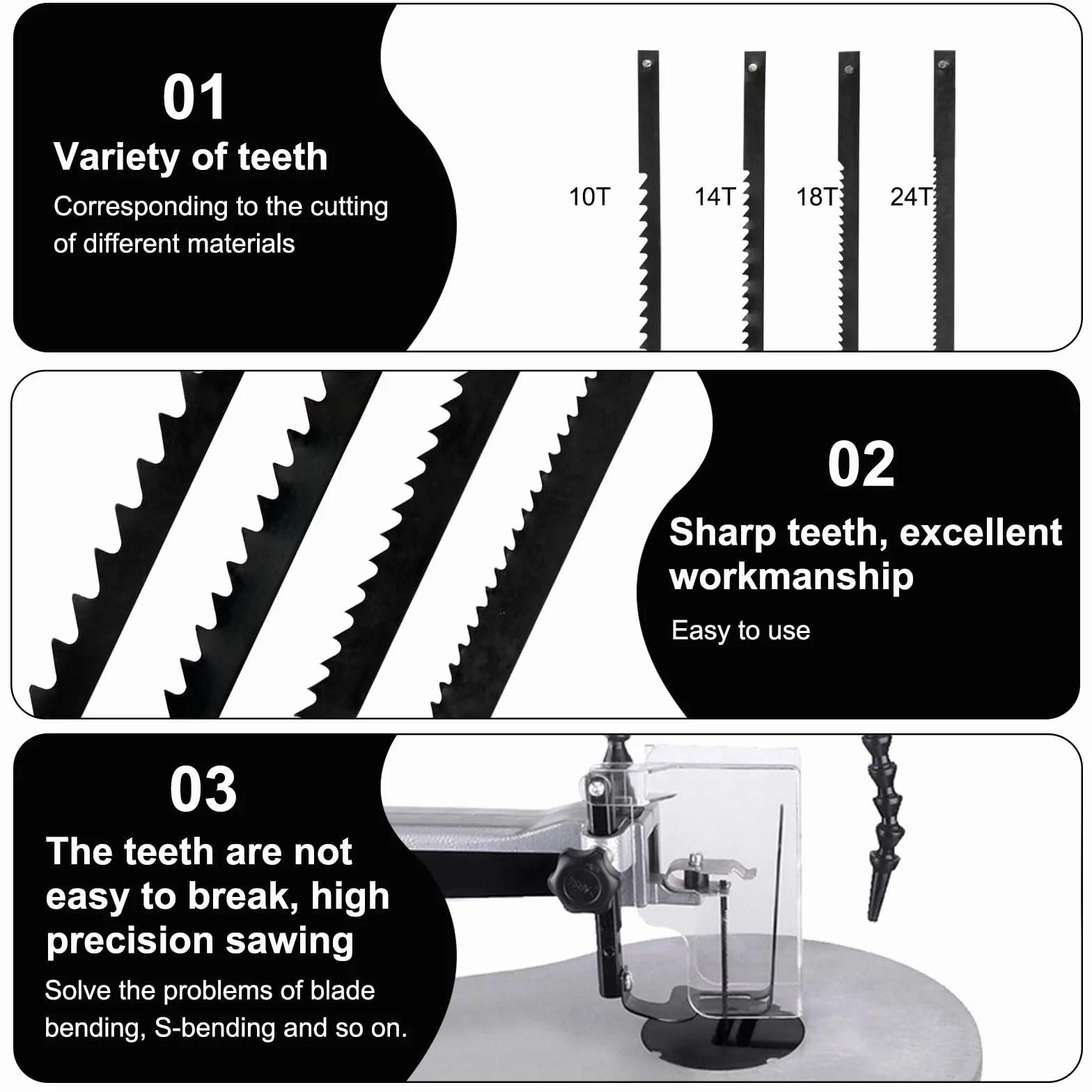 01
Variety of teeth
Corresponding to the cutting of different materials

10T
14T
18T
24T

02
Sharp teeth, excellent workmanship
Easy to use

03
The teeth are not easy to break, high precision sawing
Solve the problems of blade bending, S-bending and so on.