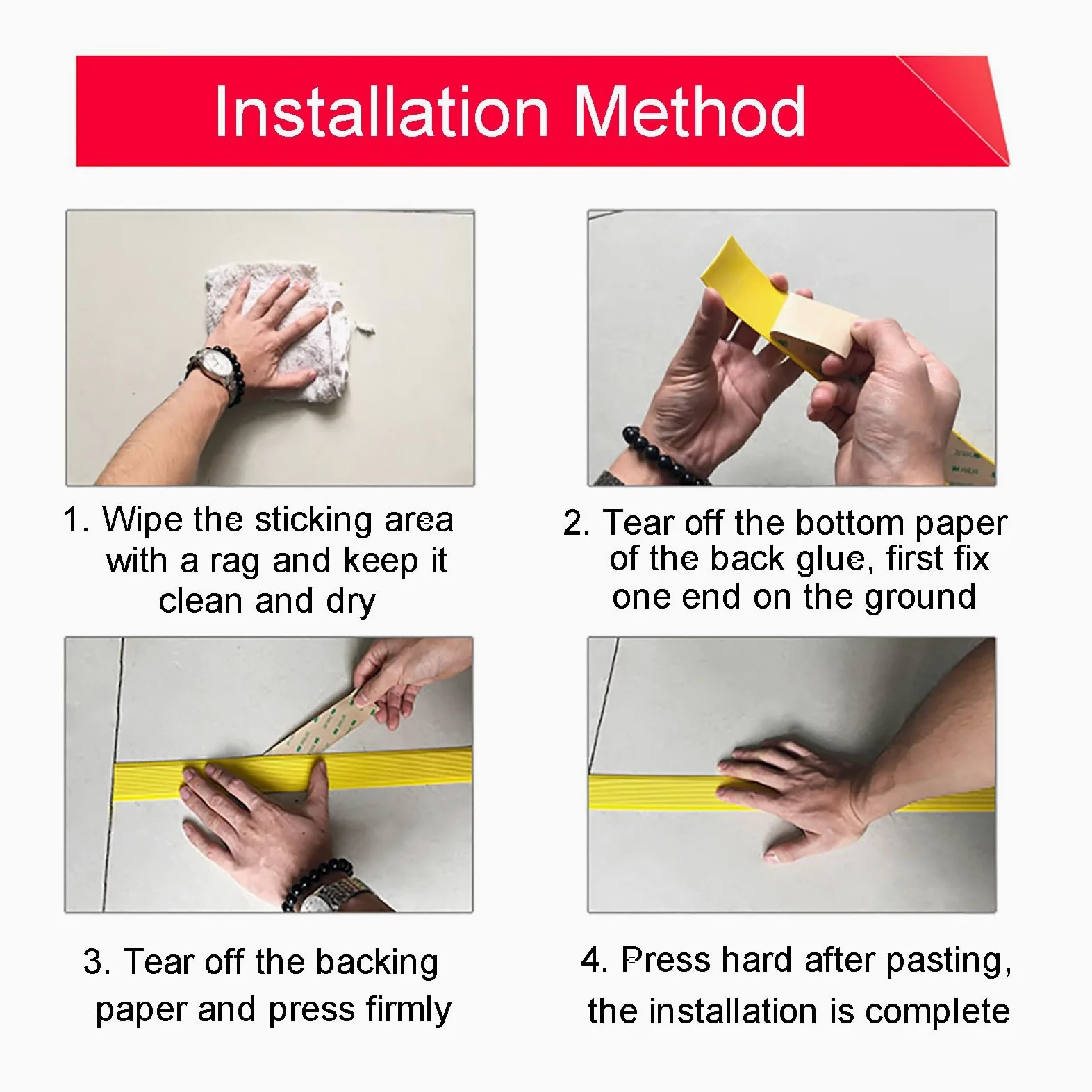 Installation Method

1. Wipe the sticking area with a rag and keep it clean and dry

2. Tear off the bottom paper of the back glue, first fix one end on the ground

3. Tear off the backing paper and press firmly

4. Press hard after pasting, the installation is complete