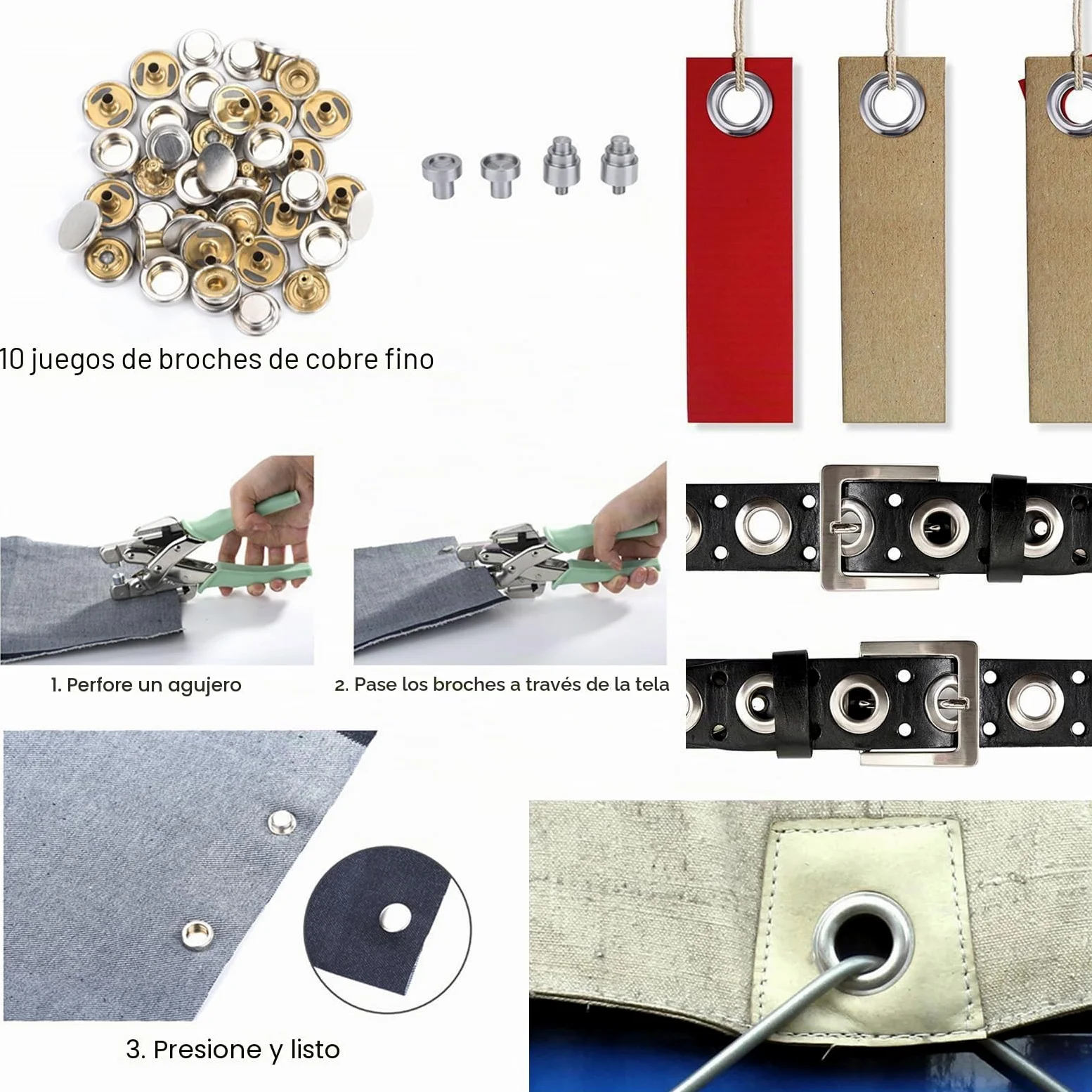 10 juegos de broches de cobre fino

1. Perfore un agujero

2. Pase los broches a través de la tela

3. Presione y listo