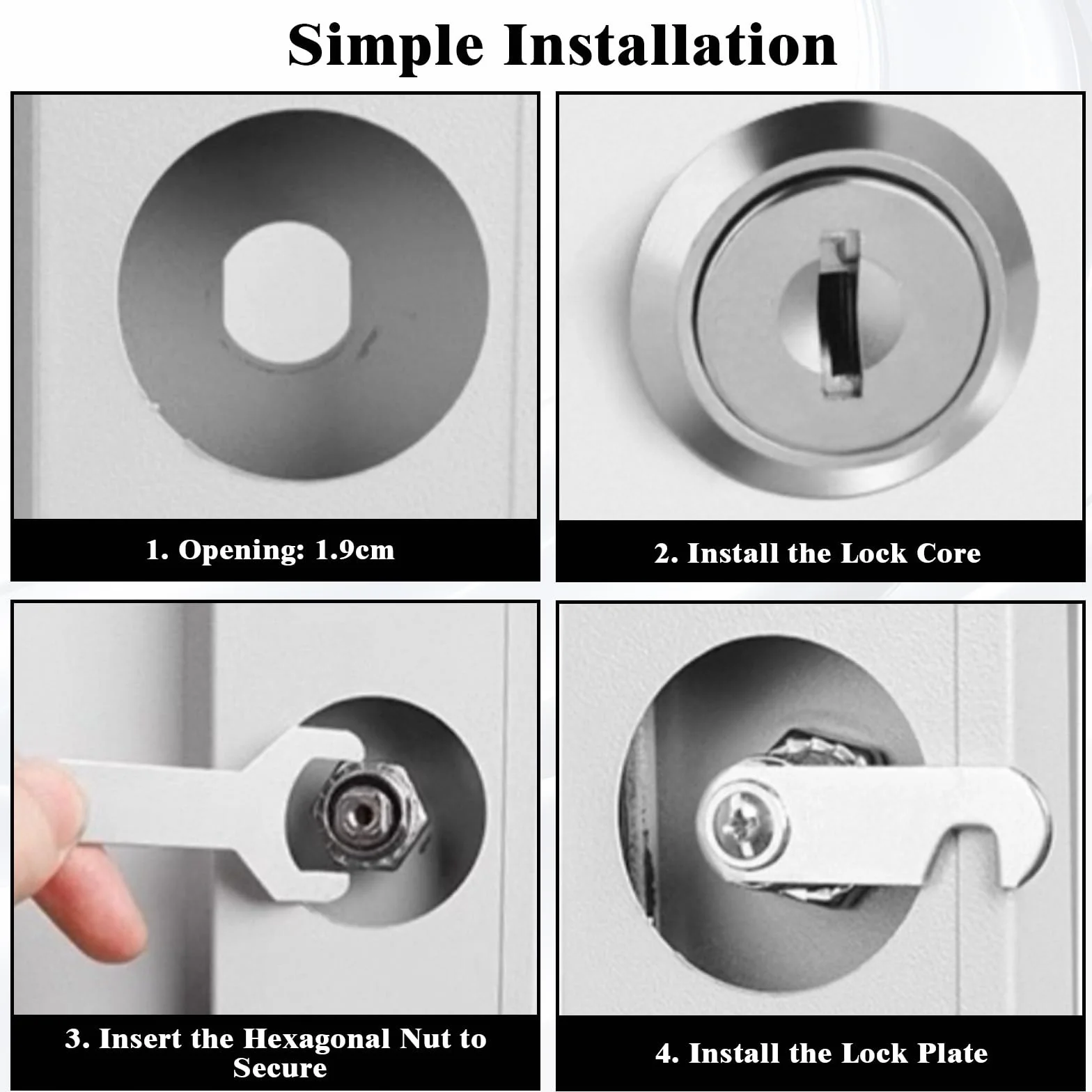 Simple Installation

1. Opening: 1.9cm

2. Install the Lock Core

3. Insert the Hexagonal Nut to Secure

4. Install the Lock Plate