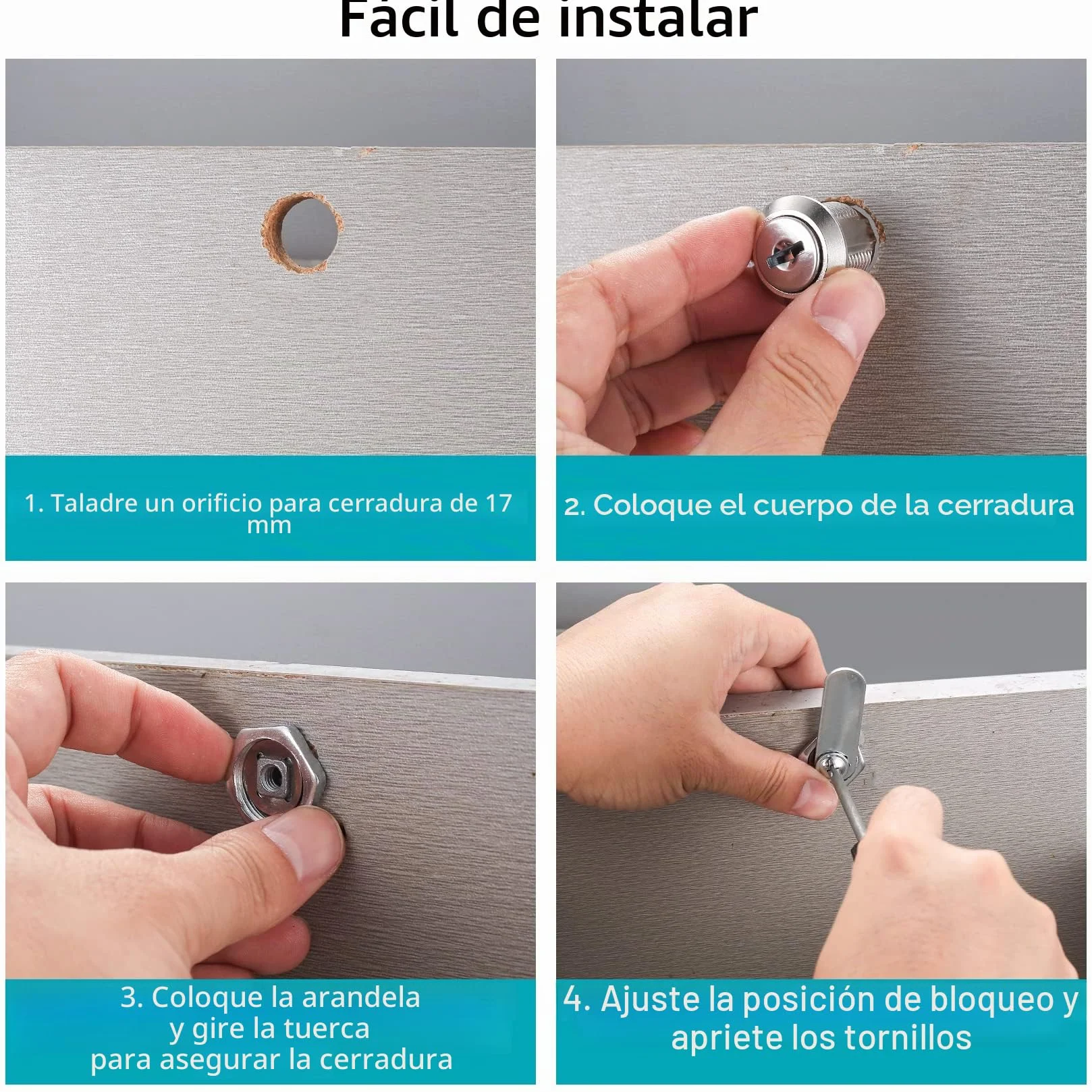 Fácil de instalar

1. Taladre un orificio para cerradura de 17 mm

2. Coloque el cuerpo de la cerradura

3. Coloque la arandela y gire la tuerca para asegurar la cerradura

4. Ajuste la posición de bloqueo y apriete los tornillos