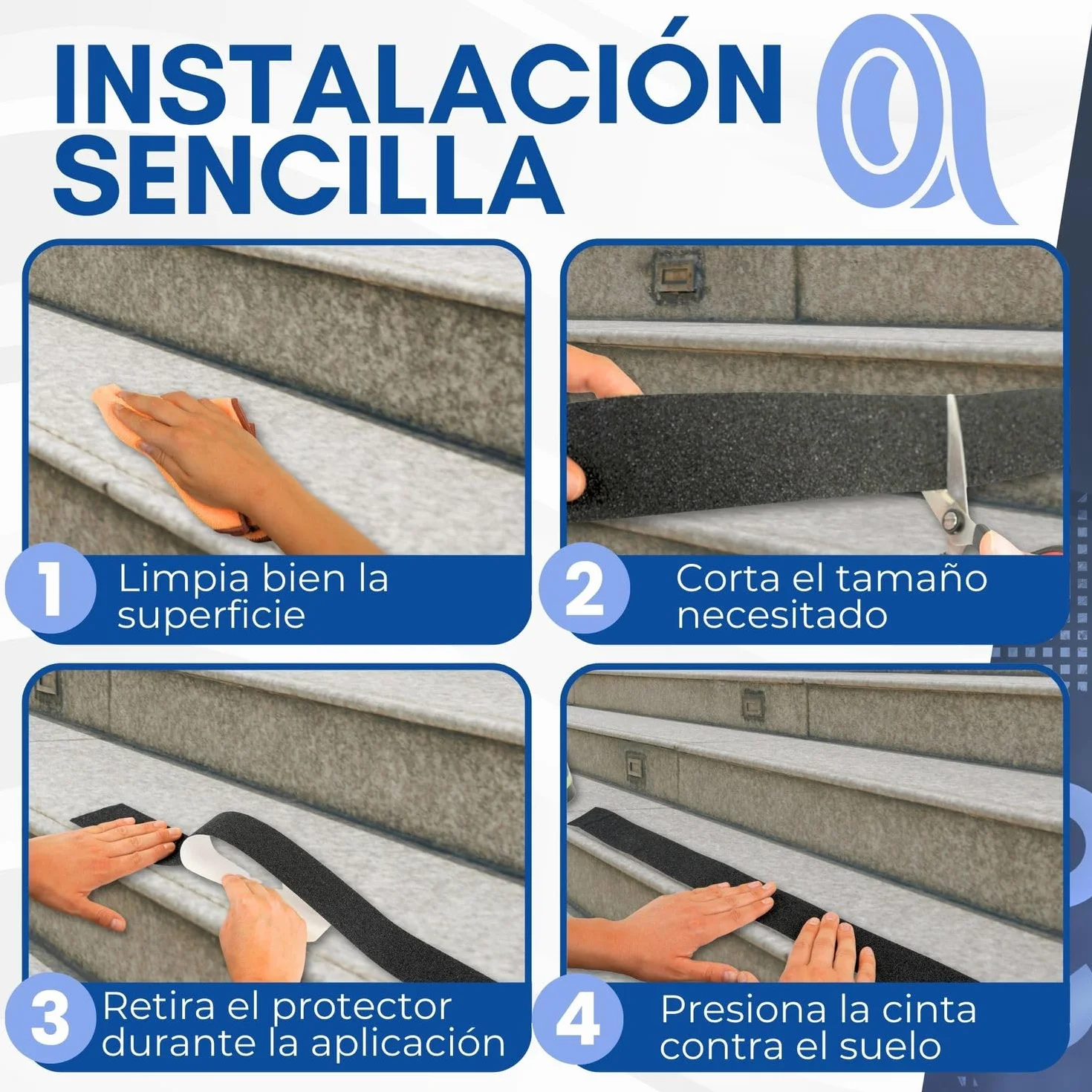 INSTALACIÓN SENCILLA

1 Limpia bien la superficie

2 Corta el tamaño necesitado

3 Retira el protector durante la aplicación

4 Presiona la cinta contra el suelo