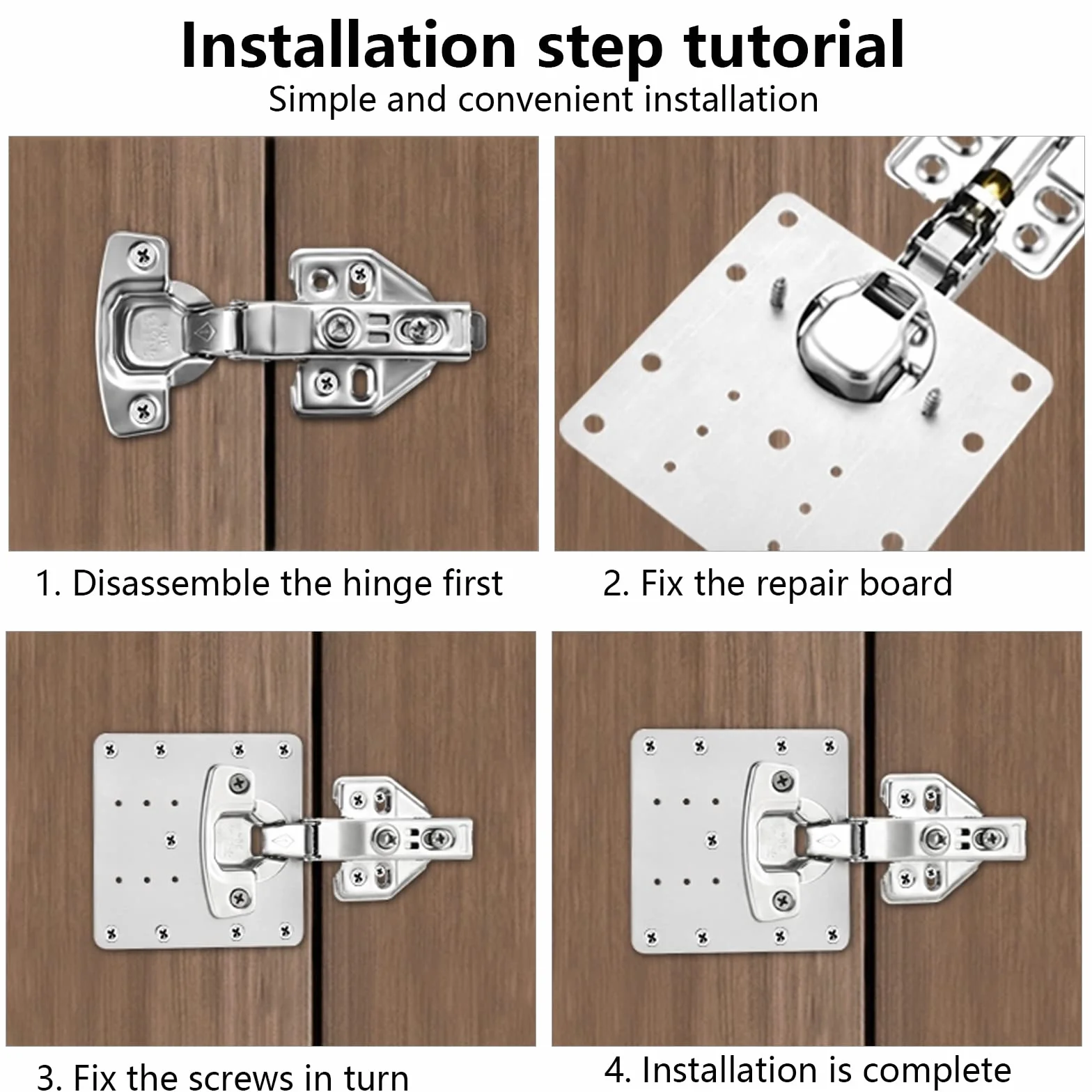 Installation step tutorial
Simple and convenient installation

1. Disassemble the hinge first

2. Fix the repair board

3. Fix the screws in turn

4. Installation is complete