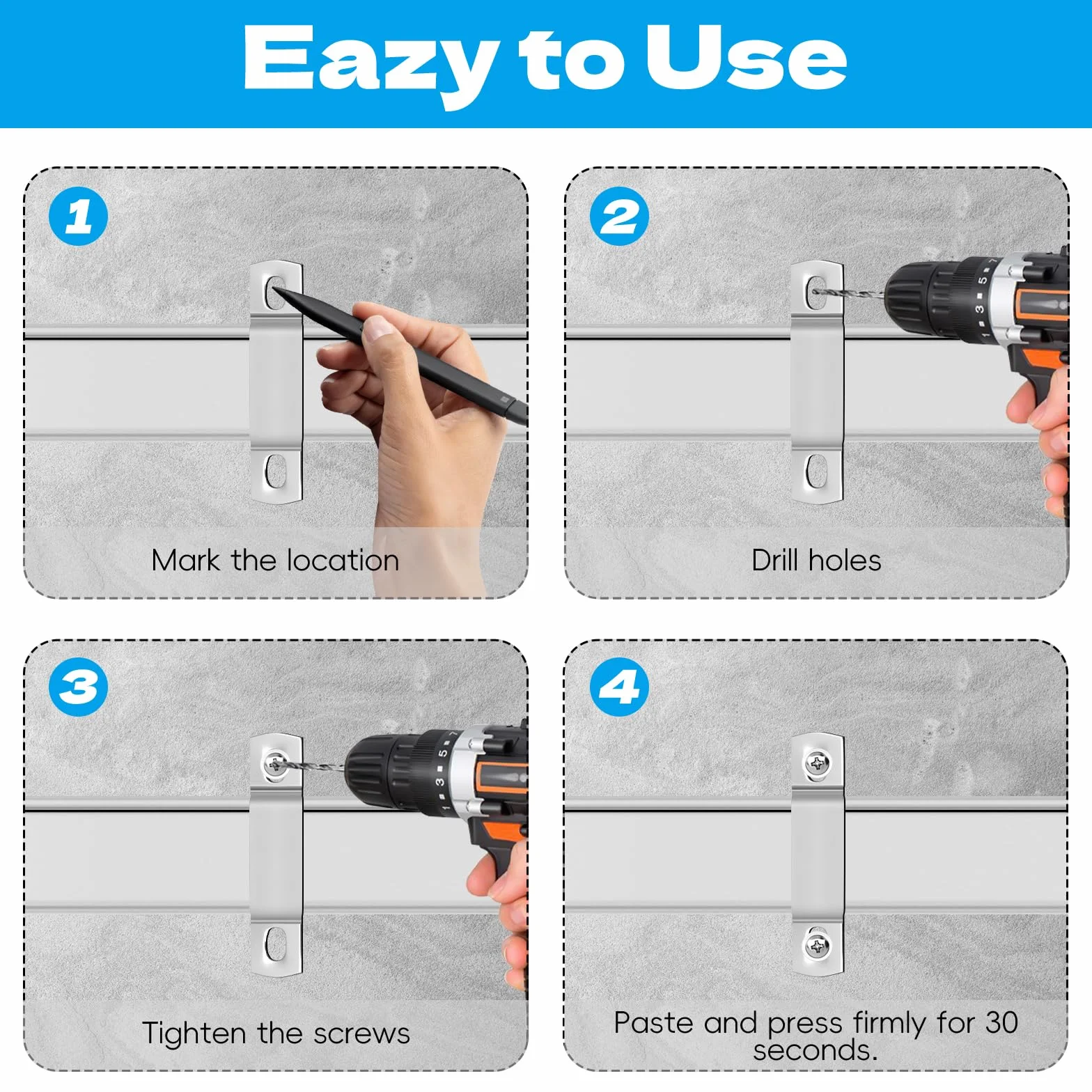 Eazy to Use

1

Mark the location

2

Drill holes

3

Tighten the screws

4

Paste and press firmly for 30 seconds.