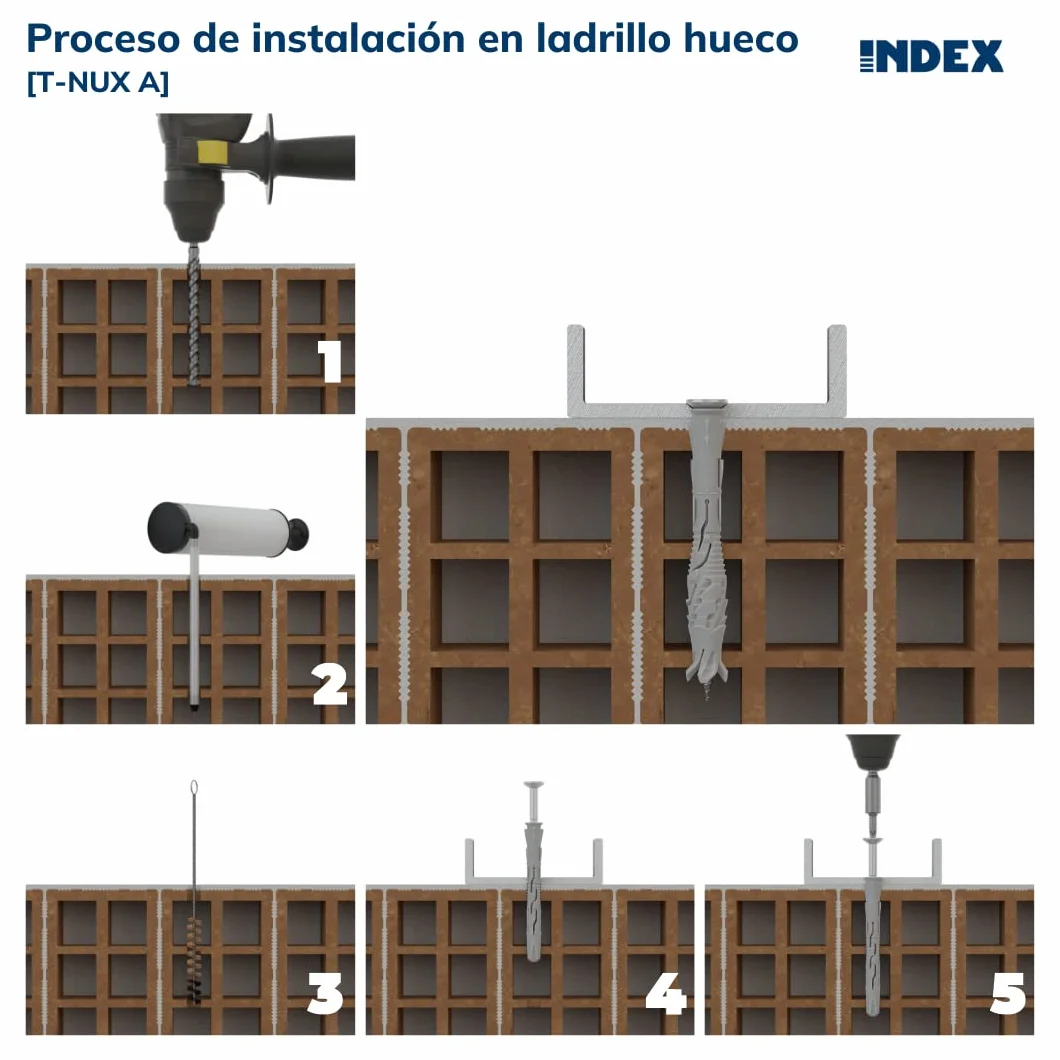 Proceso de instalación en ladrillo hueco
[T-NUX A]

INDEX

1

2

3

4

5