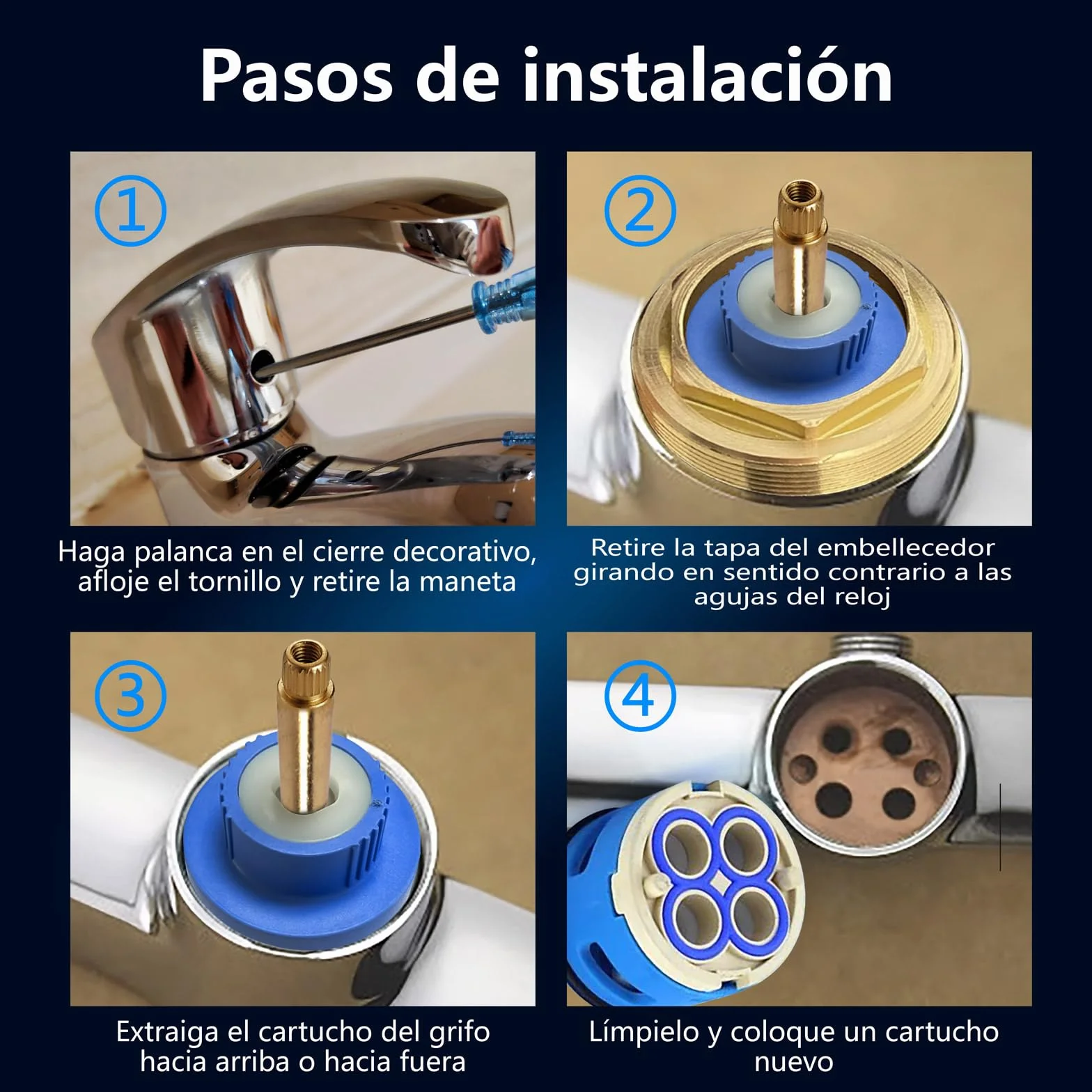 Pasos de instalación

①

Haga palanca en el cierre decorativo, afloje el tornillo y retire la maneta

②

Retire la tapa del embellecedor girando en sentido contrario a las agujas del reloj

③

Extraiga el cartucho del grifo hacia arriba o hacia fuera

④

Límpielo y coloque un cartucho nuevo