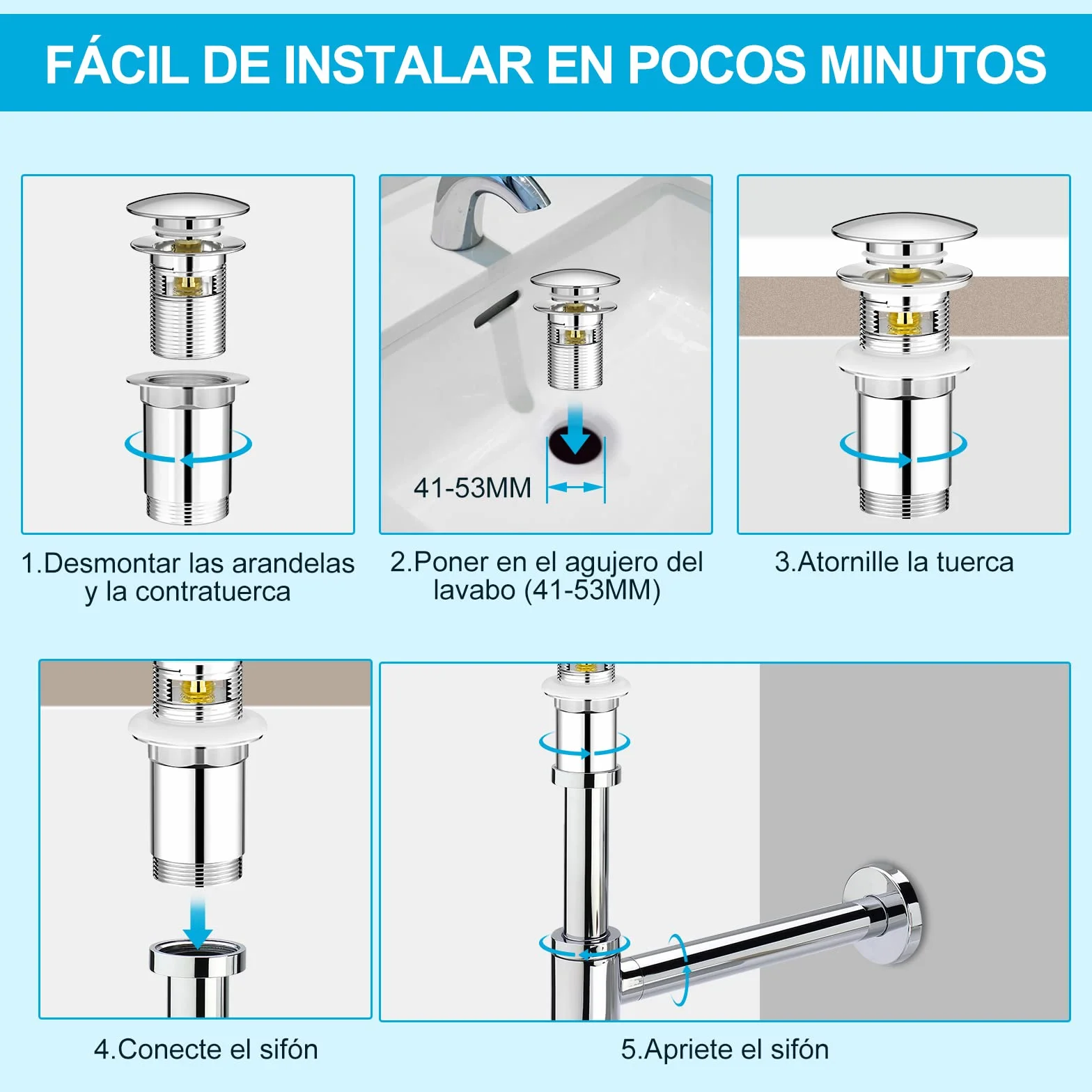 FÁCIL DE INSTALAR EN POCOS MINUTOS

41-53MM

1.Desmontar las arandelas y la contratuerca

2.Poner en el agujero del lavabo (41-53MM)

3.Atornille la tuerca

4.Conecte el sifón

5.Apriete el sifón