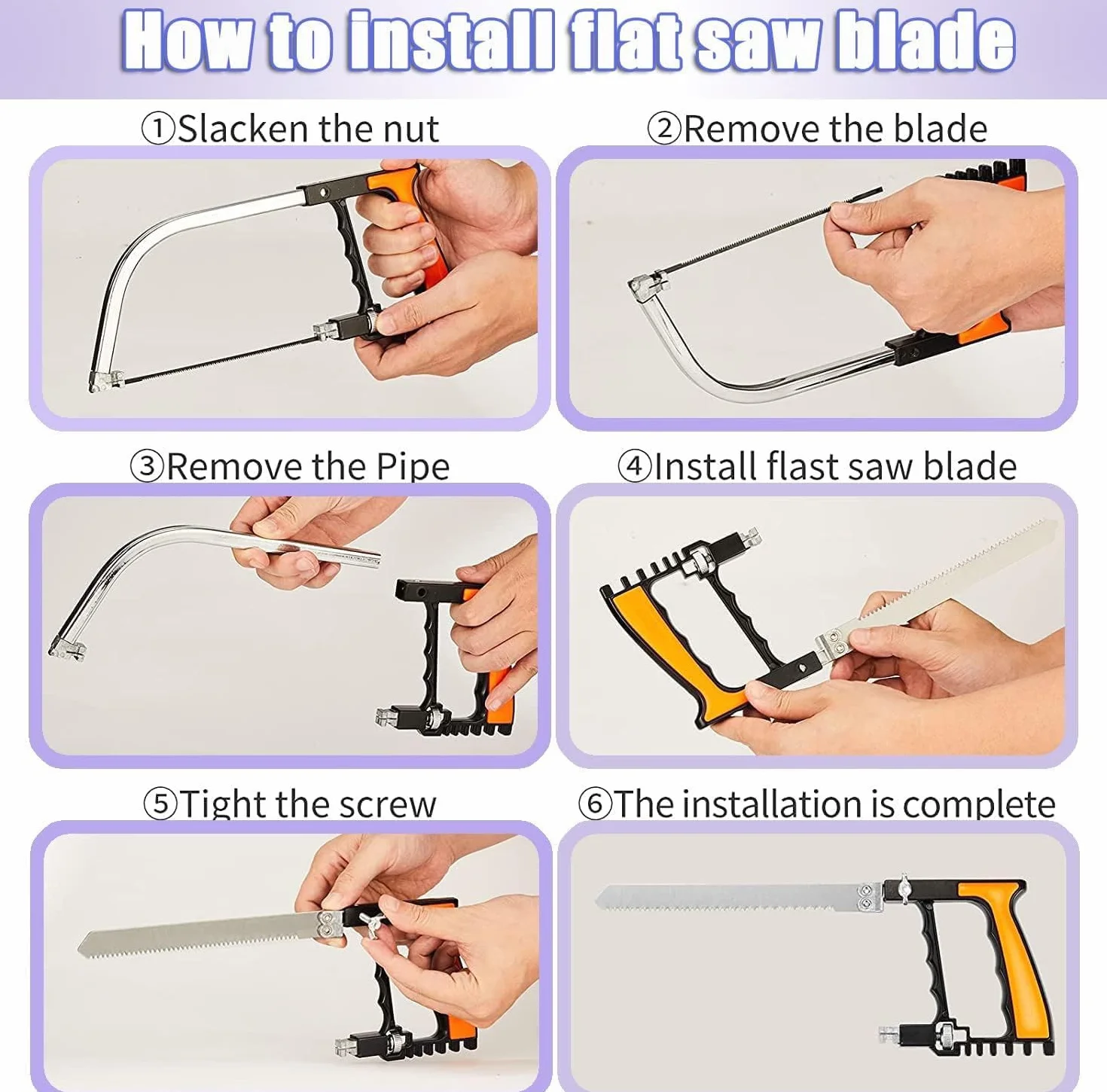 How to install flat saw blade

①Slacken the nut

②Remove the blade

③Remove the Pipe

④Install flast saw blade

⑤Tight the screw

⑥The installation is complete