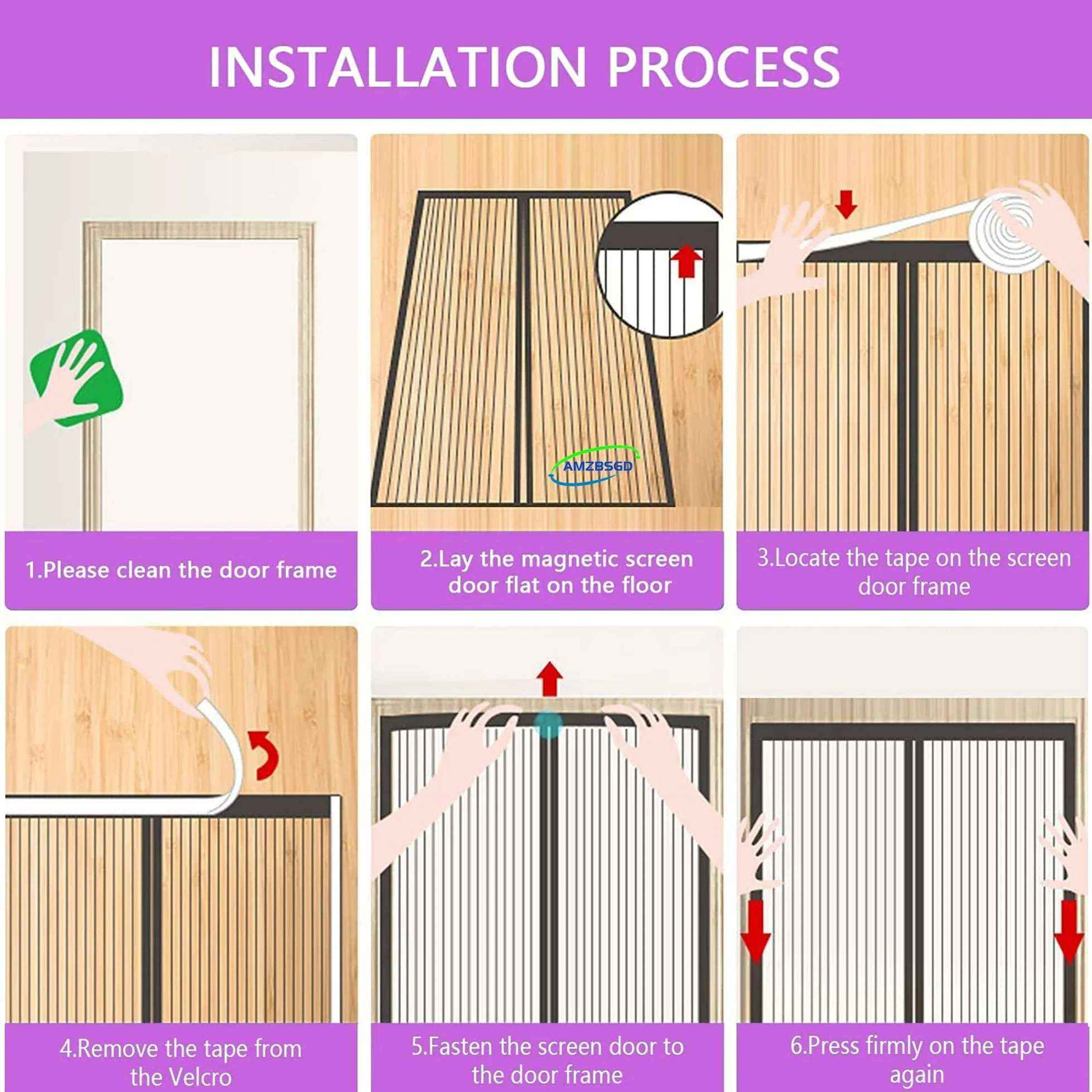 INSTALLATION PROCESS

1.Please clean the door frame

AMZBSGD

2.Lay the magnetic screen door flat on the floor

3.Locate the tape on the screen door frame

4.Remove the tape from the Velcro

5.Fasten the screen door to the door frame

6.Press firmly on the tape again