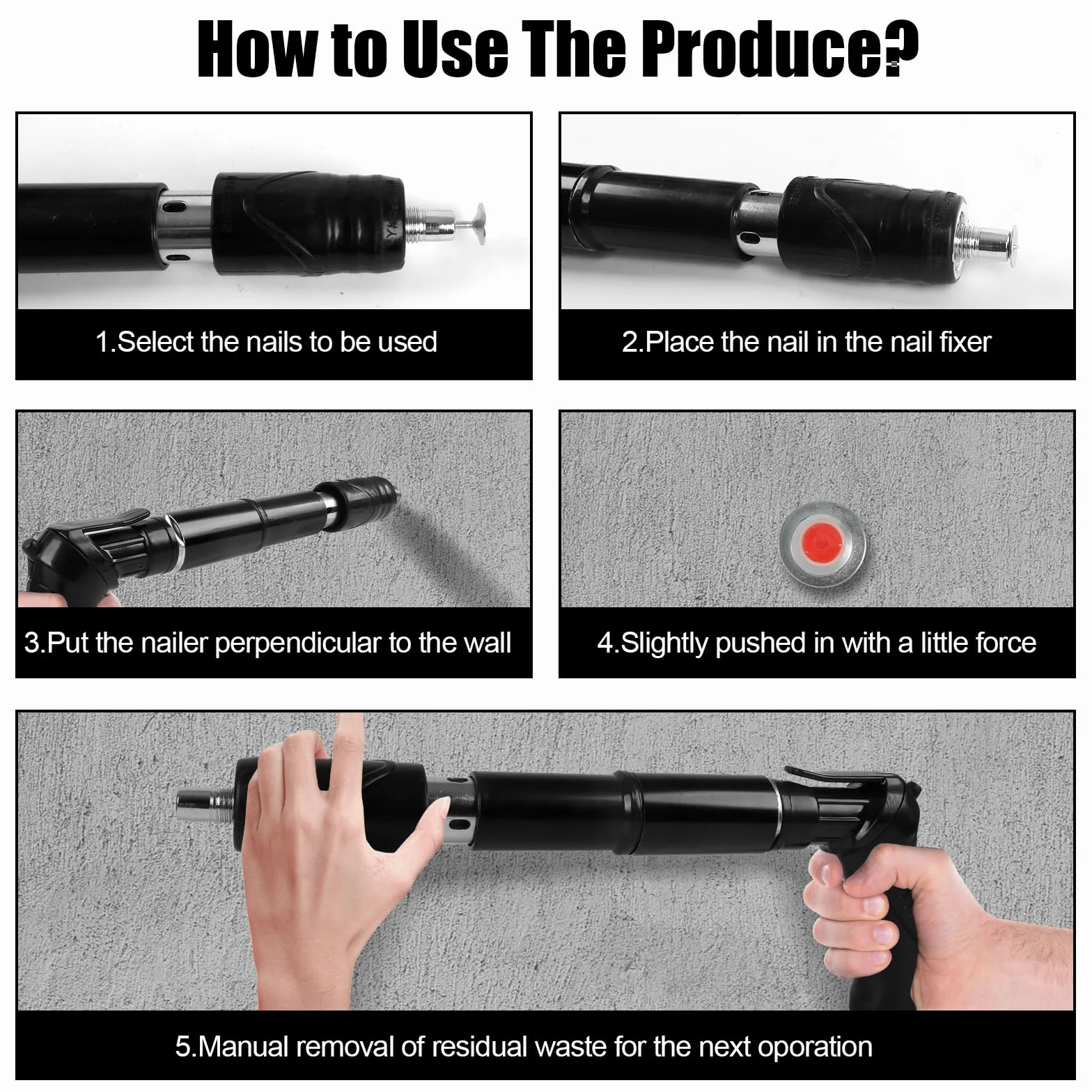 How to Use The Produce?

1.Select the nails to be used

2.Place the nail in the nail fixer

3.Put the nailer perpendicular to the wall

4.Slightly pushed in with a little force

5.Manual removal of residual waste for the next oporation