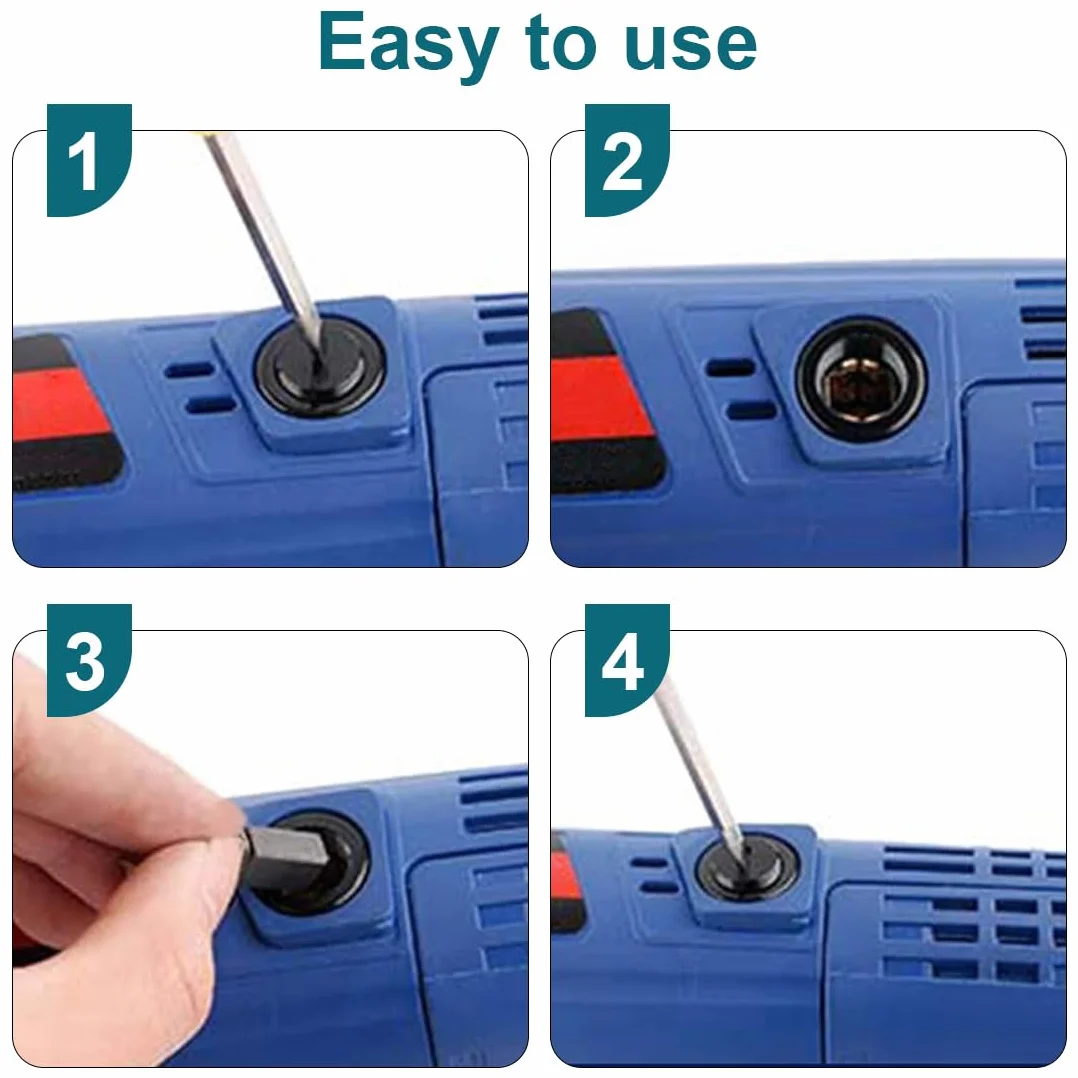 Easy to use

1

2

3

4