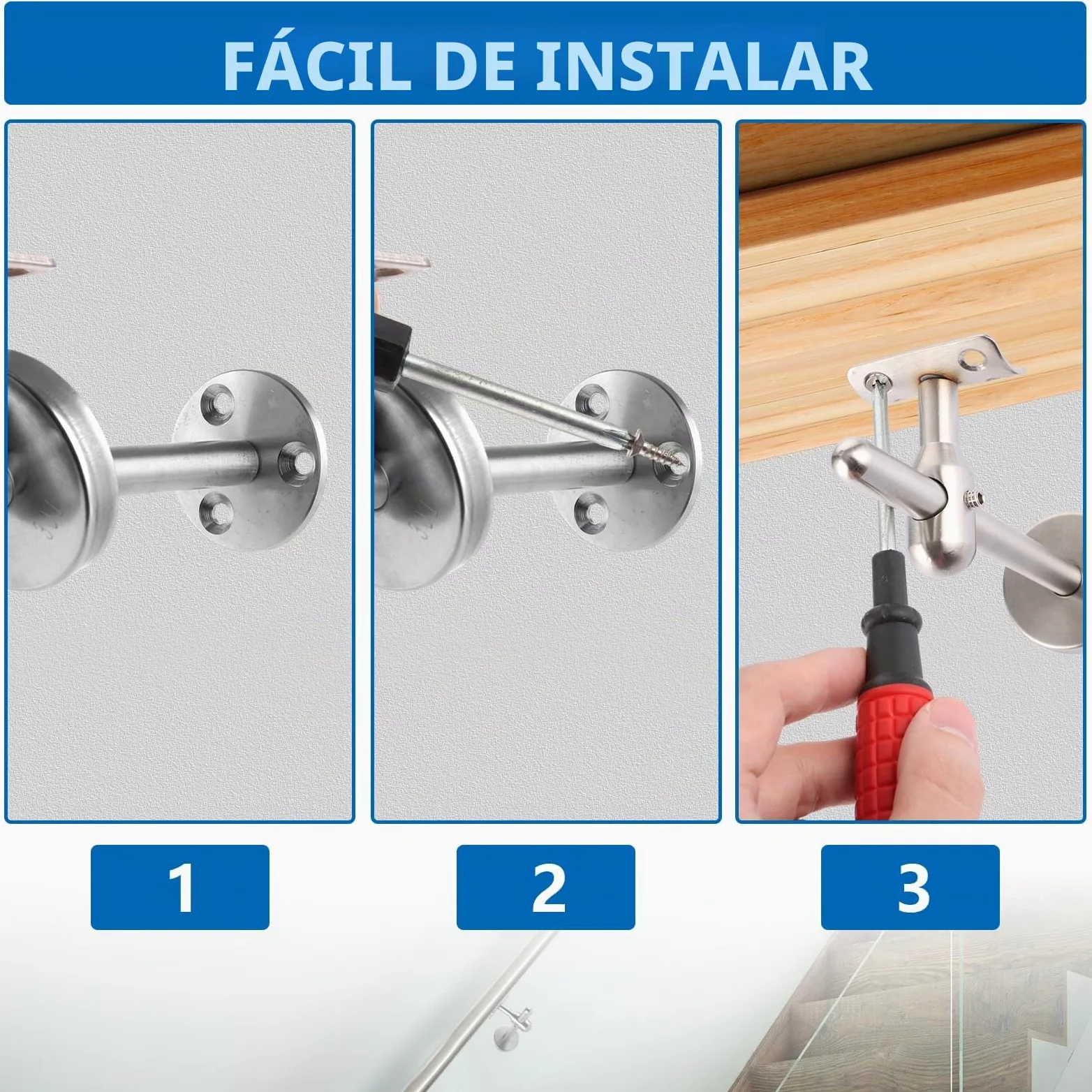 FÁCIL DE INSTALAR

1

2

3