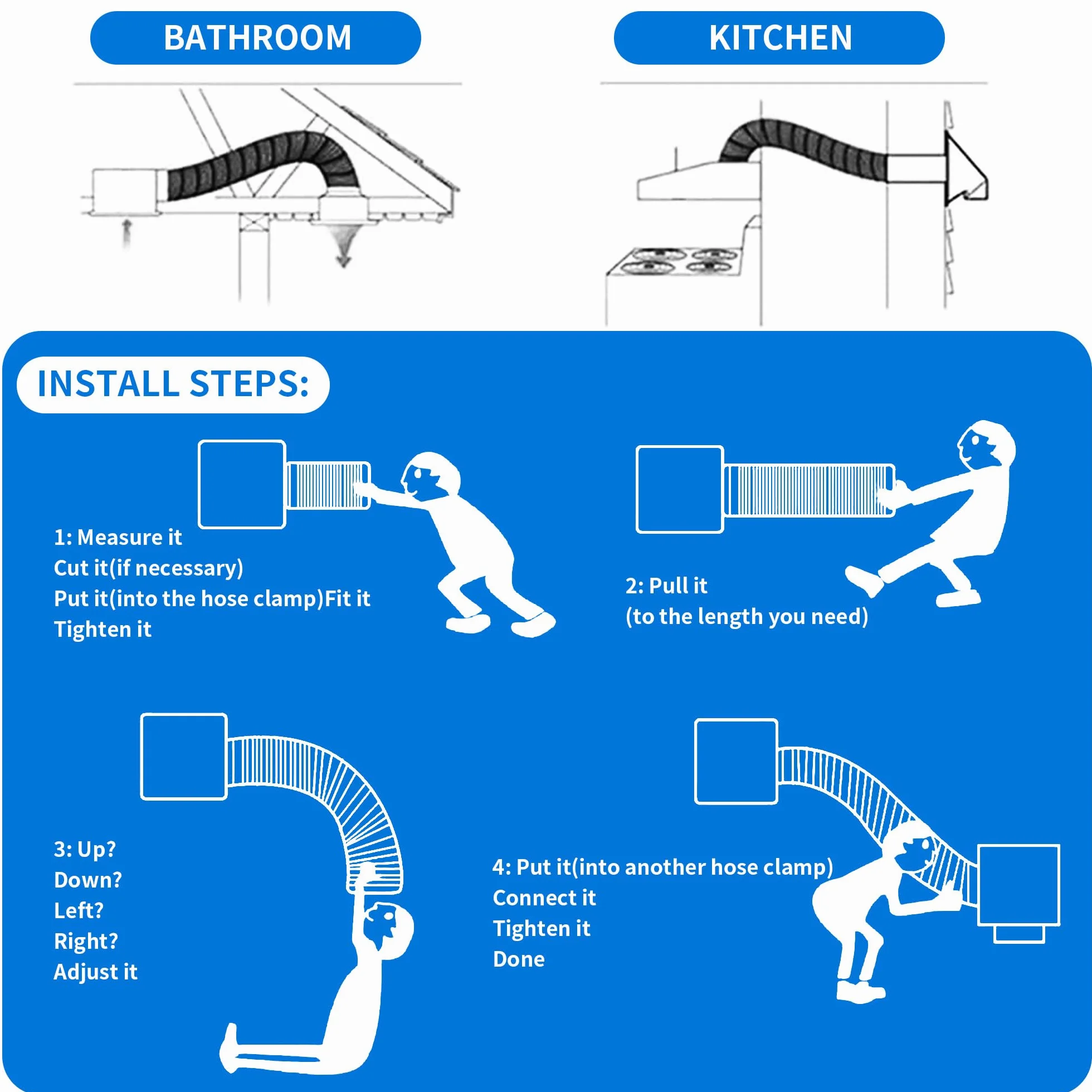 BATHROOM

KITCHEN

INSTALL STEPS:

1: Measure it
Cut it(if necessary)
Put it(into the hose clamp)Fit it
Tighten it

2: Pull it
(to the length you need)

3: Up?
Down?
Left?
Right?
Adjust it

4: Put it(into another hose clamp)
Connect it
Tighten it
Done