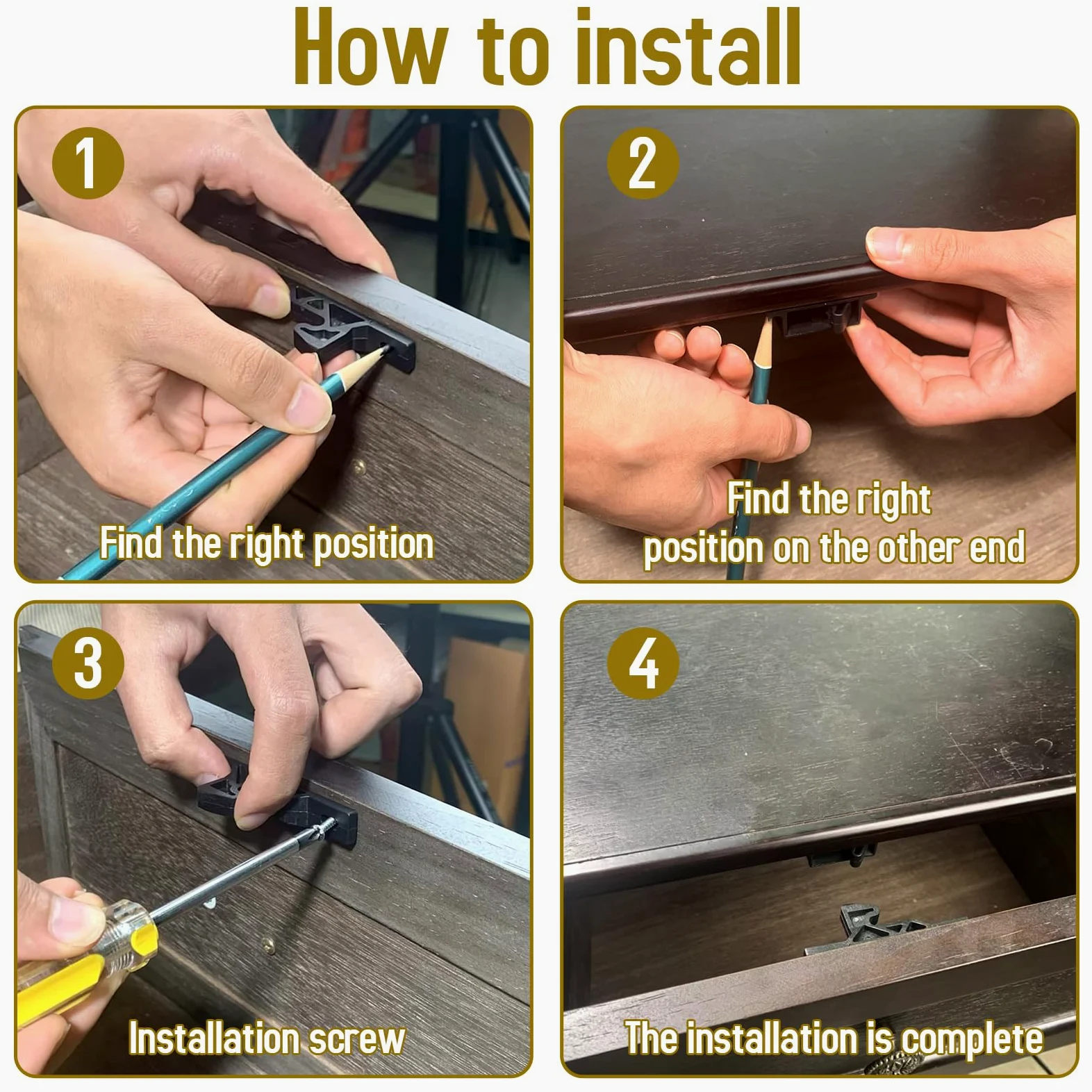 How to install

1

Find the right position

2

Find the right position on the other end

3

Installation screw

4

The installation is complete