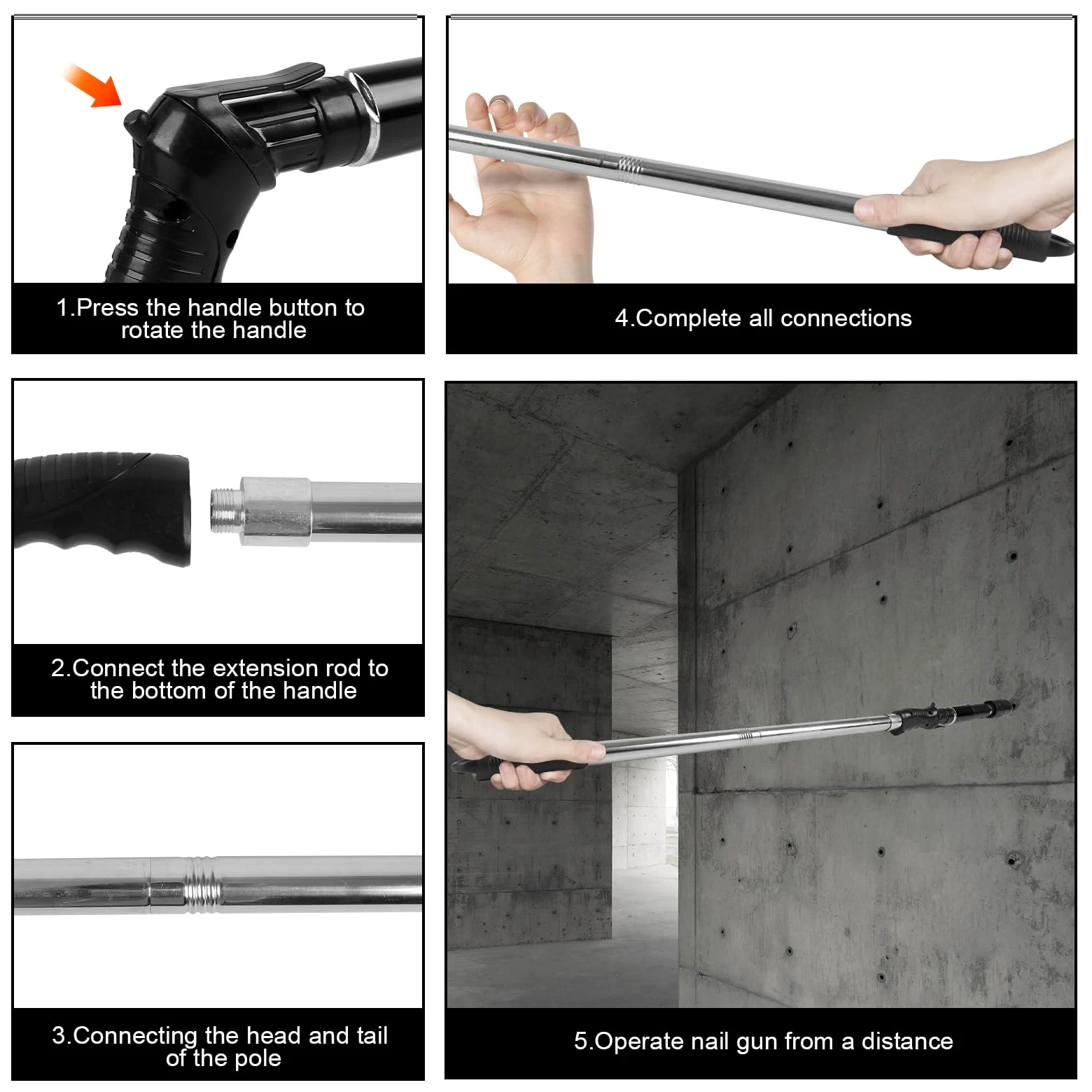 1.Press the handle button to rotate the handle

2.Connect the extension rod to the bottom of the handle

3.Connecting the head and tail of the pole

4.Complete all connections

5.Operate nail gun from a distance