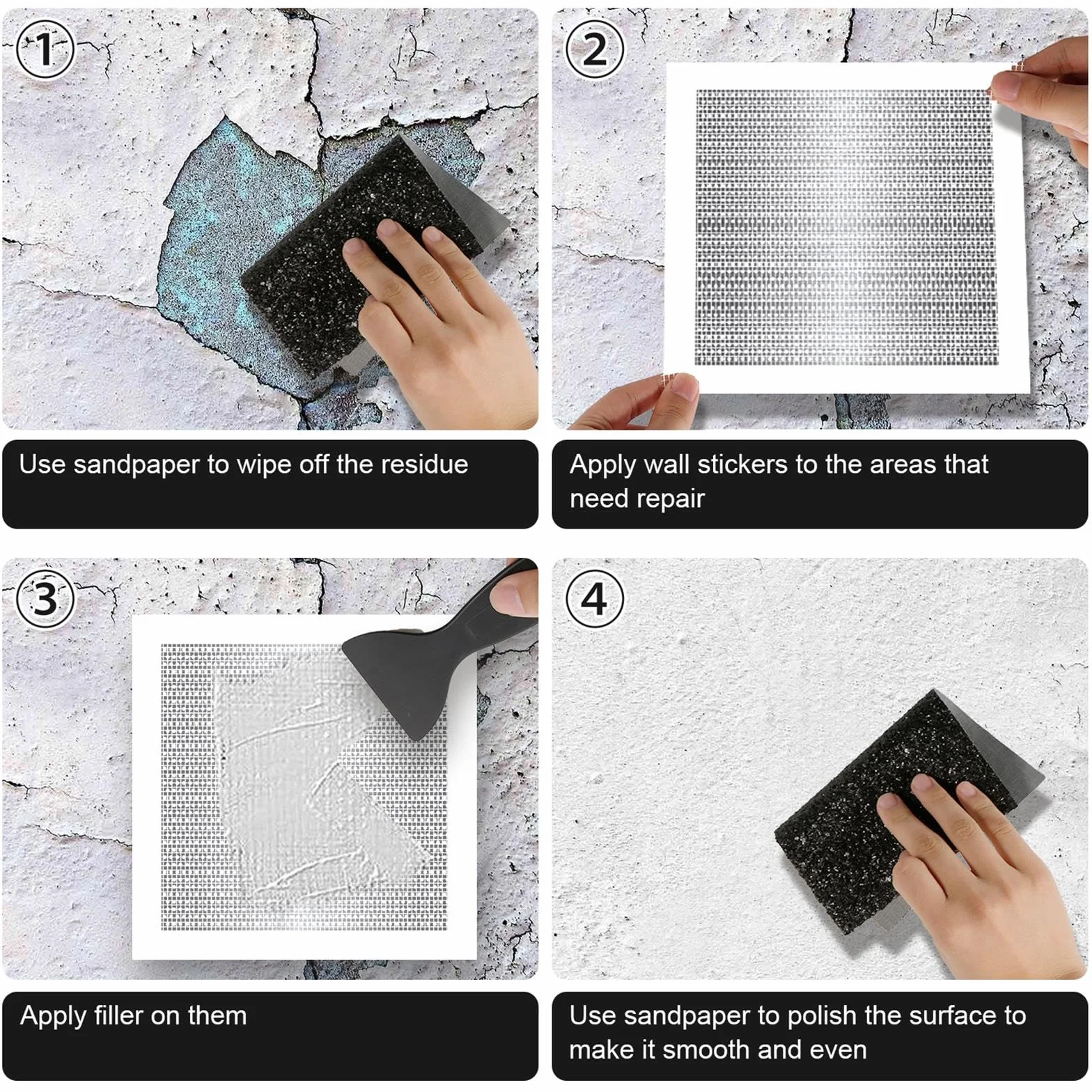 1

Use sandpaper to wipe off the residue

2

Apply wall stickers to the areas that need repair

3

Apply filler on them

4

Use sandpaper to polish the surface to make it smooth and even