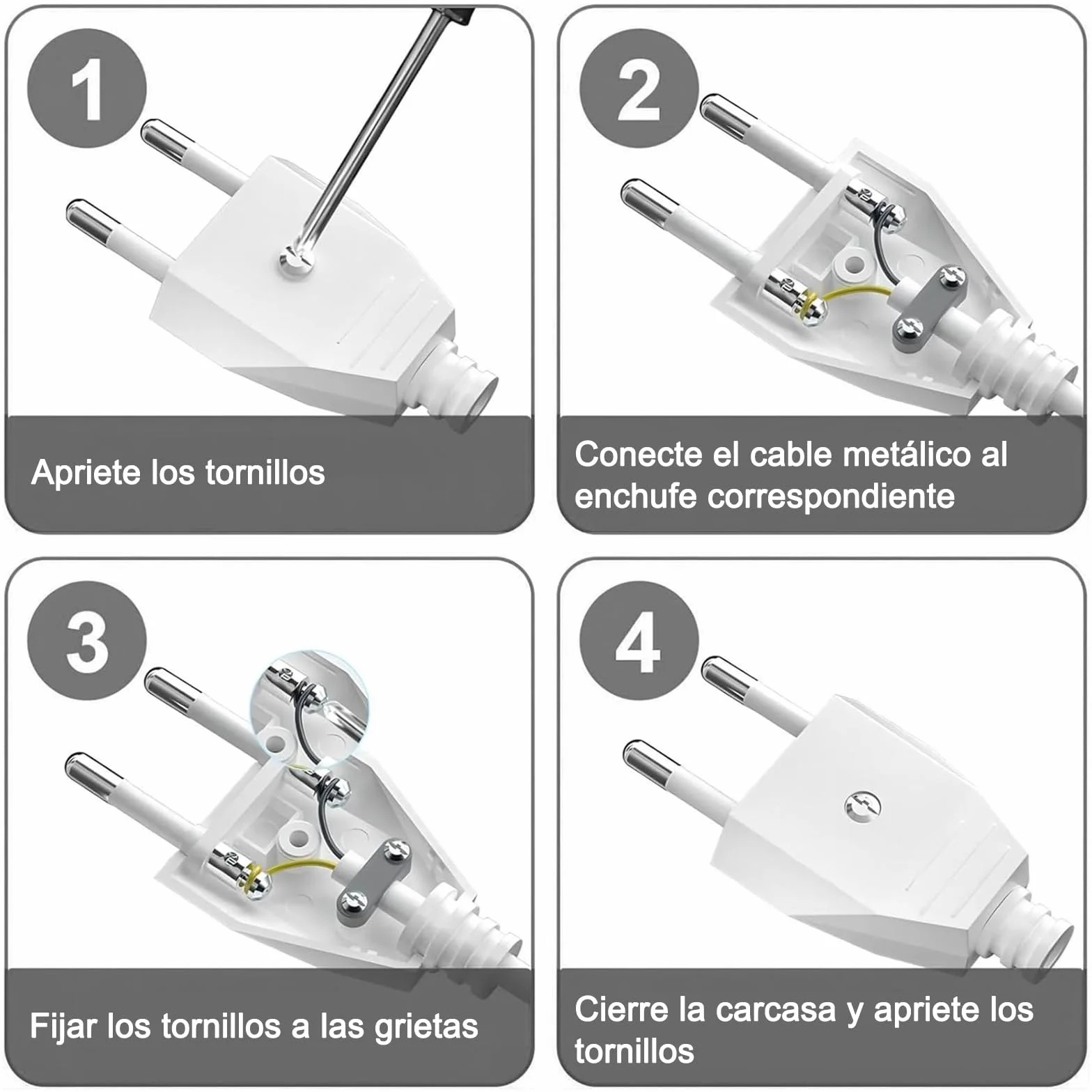 1

Apriete los tornillos

2

Conecte el cable metálico al enchufe correspondiente

3

Fijar los tornillos a las grietas

4

Cierre la carcasa y apriete los tornillos