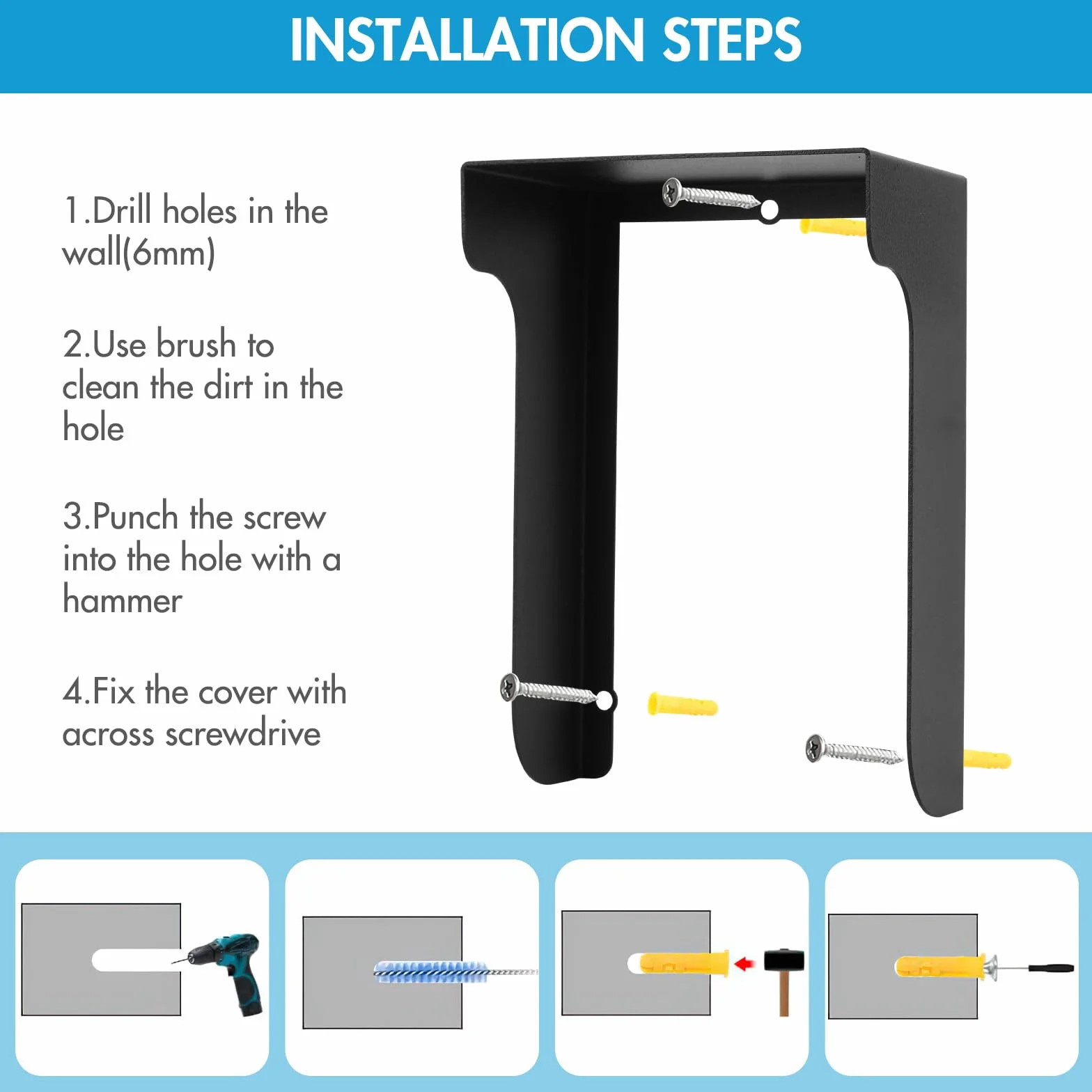 INSTALLATION STEPS

1.Drill holes in the wall(6mm)

2.Use brush to clean the dirt in the hole

3.Punch the screw into the hole with a hammer

4.Fix the cover with across screwdrive