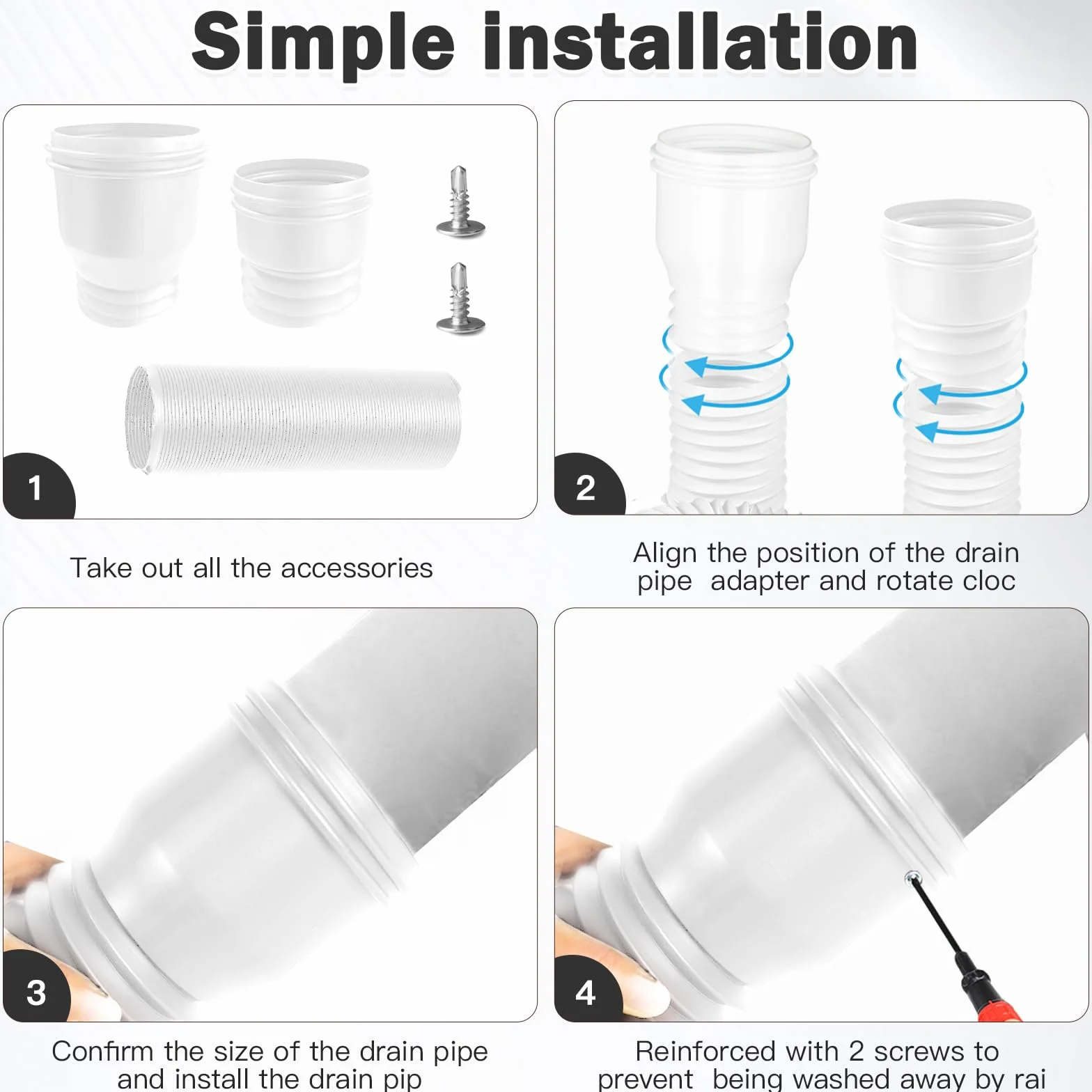 Simple installation

1

Take out all the accessories

2

Align the position of the drain pipe adapter and rotate cloc

3

Confirm the size of the drain pipe and install the drain pip

4

Reinforced with 2 screws to prevent being washed away by rai