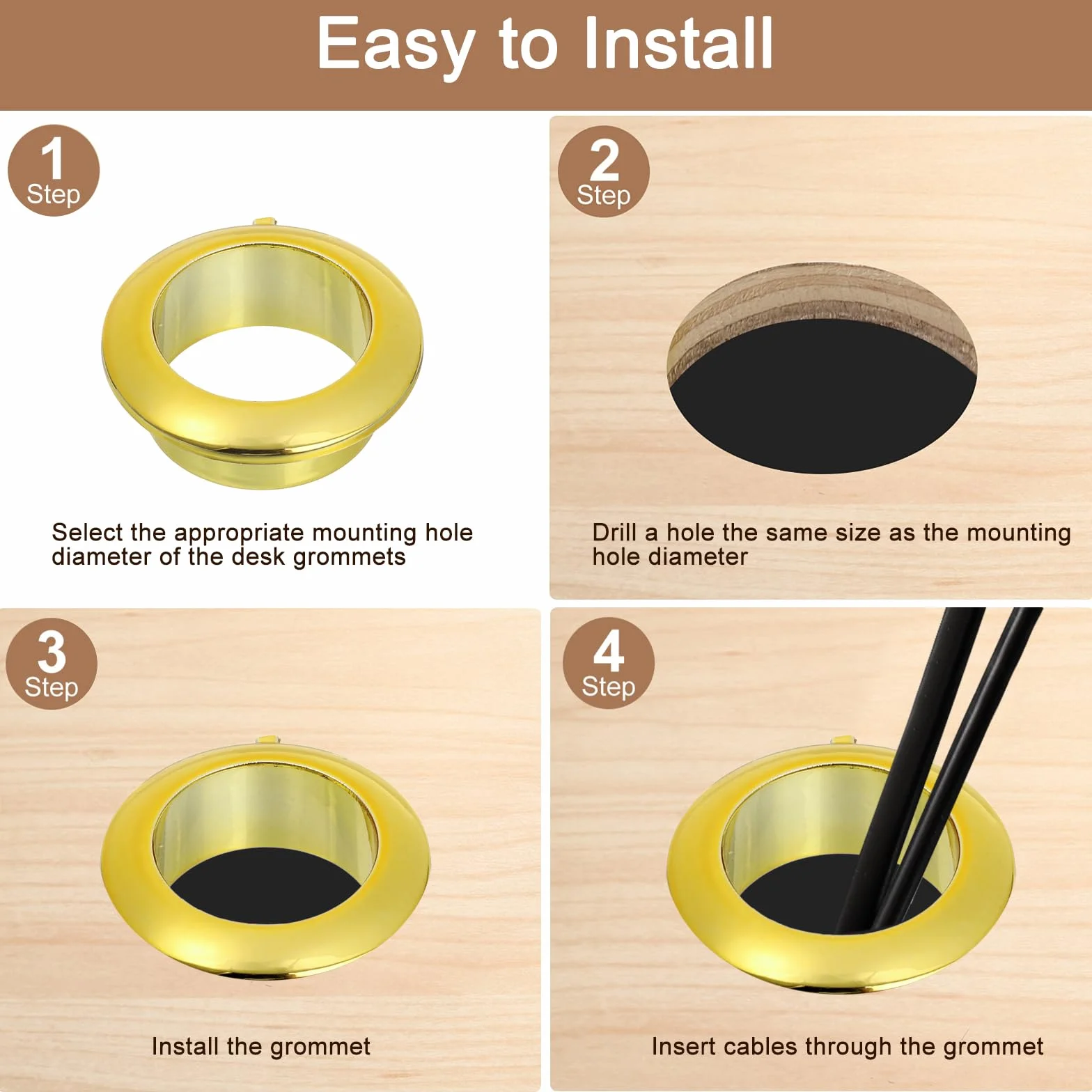 Easy to Install

1
Step

Select the appropriate mounting hole diameter of the desk grommets

2
Step

Drill a hole the same size as the mounting hole diameter

3
Step

Install the grommet

4
Step

Insert cables through the grommet