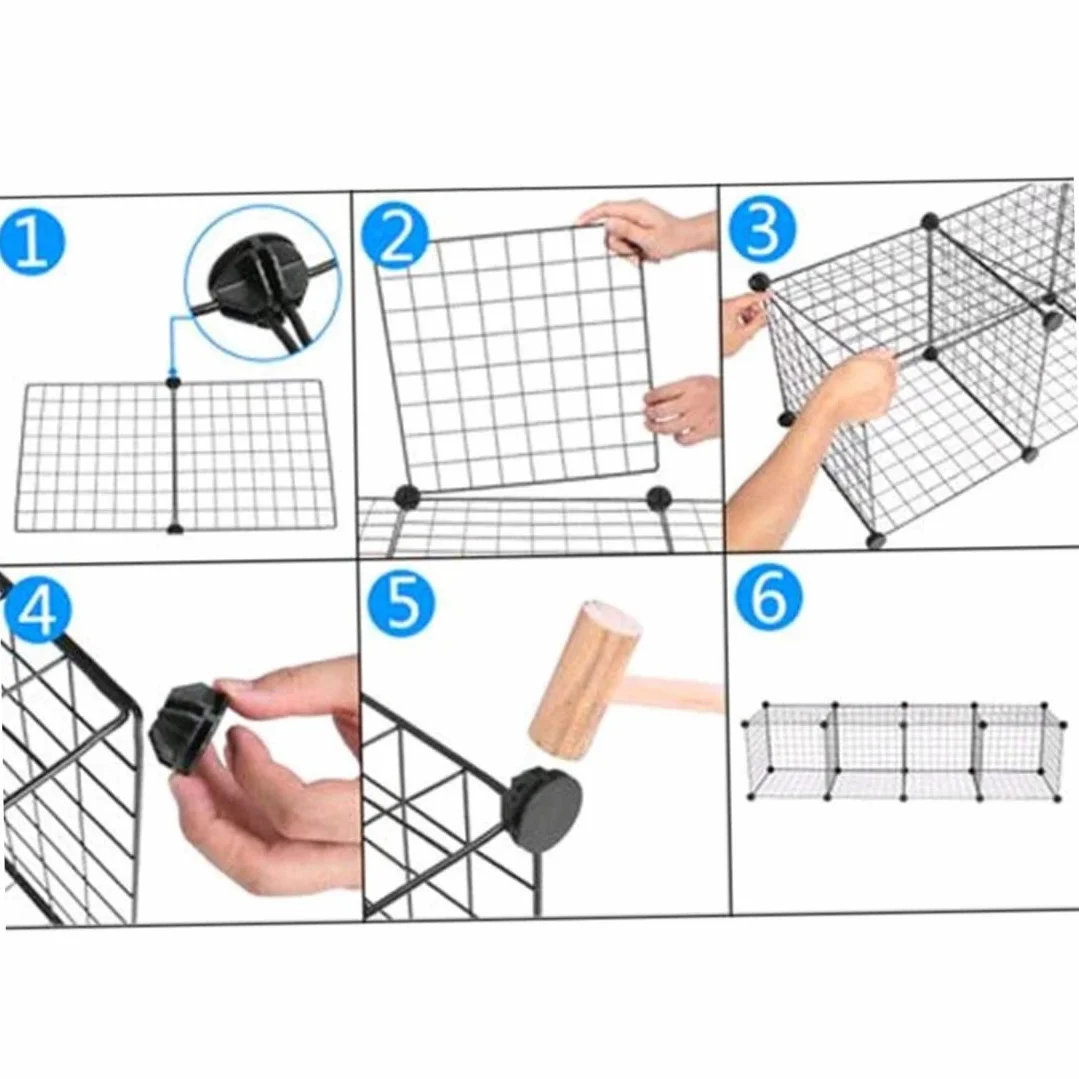 1
2
3
4
5
6