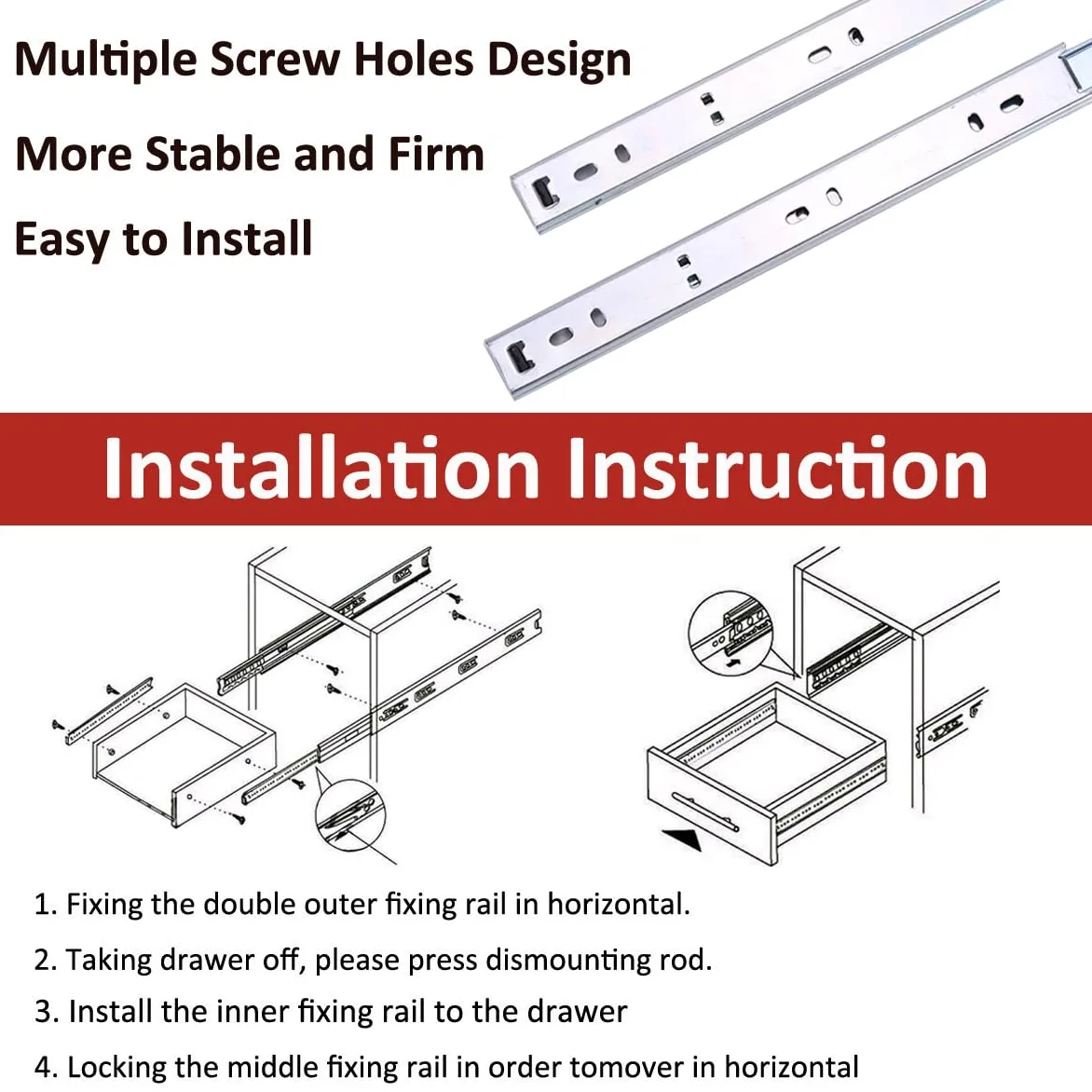 Multiple Screw Holes Design

More Stable and Firm

Easy to Install

Installation Instruction

1. Fixing the double outer fixing rail in horizontal.

2. Taking drawer off, please press dismounting rod.

3. Install the inner fixing rail to the drawer

4. Locking the middle fixing rail in order tomover in horizontal