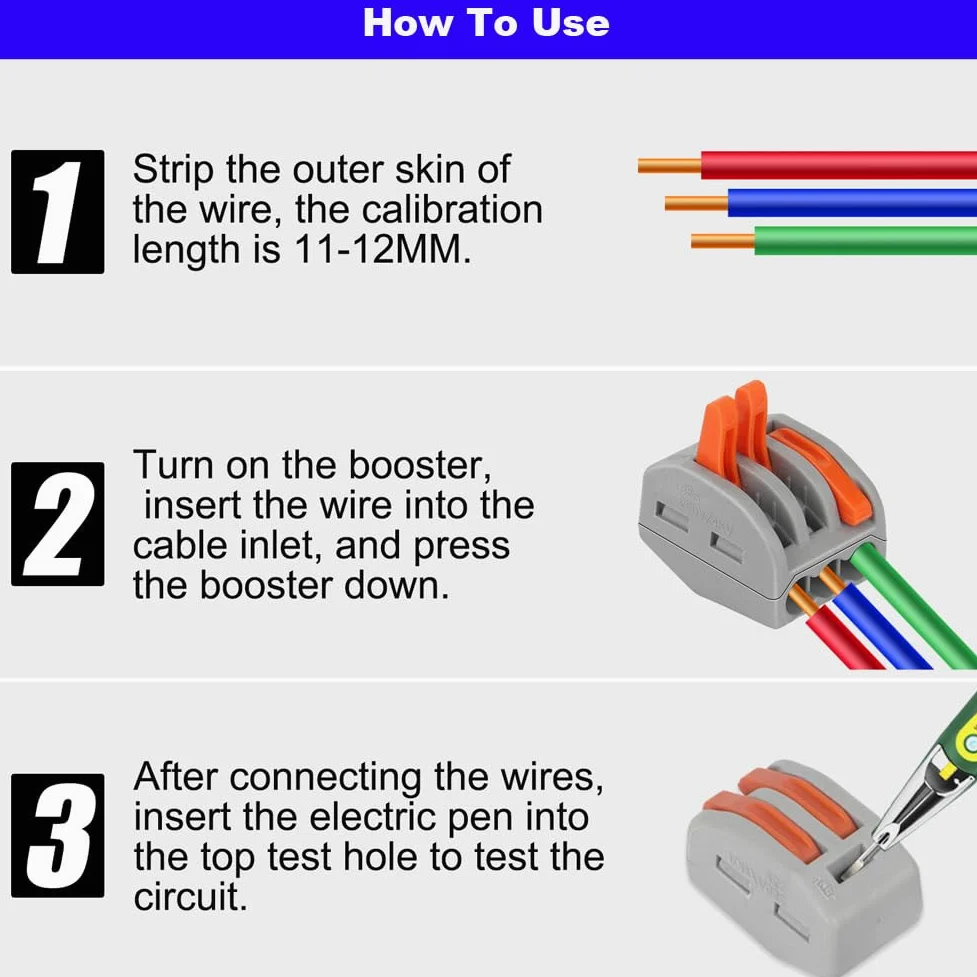 How To Use

1

Strip the outer skin of the wire, the calibration length is 11-12MM.

2

Turn on the booster, insert the wire into the cable inlet, and press the booster down.

3

After connecting the wires, insert the electric pen into the top test hole to test the circuit.