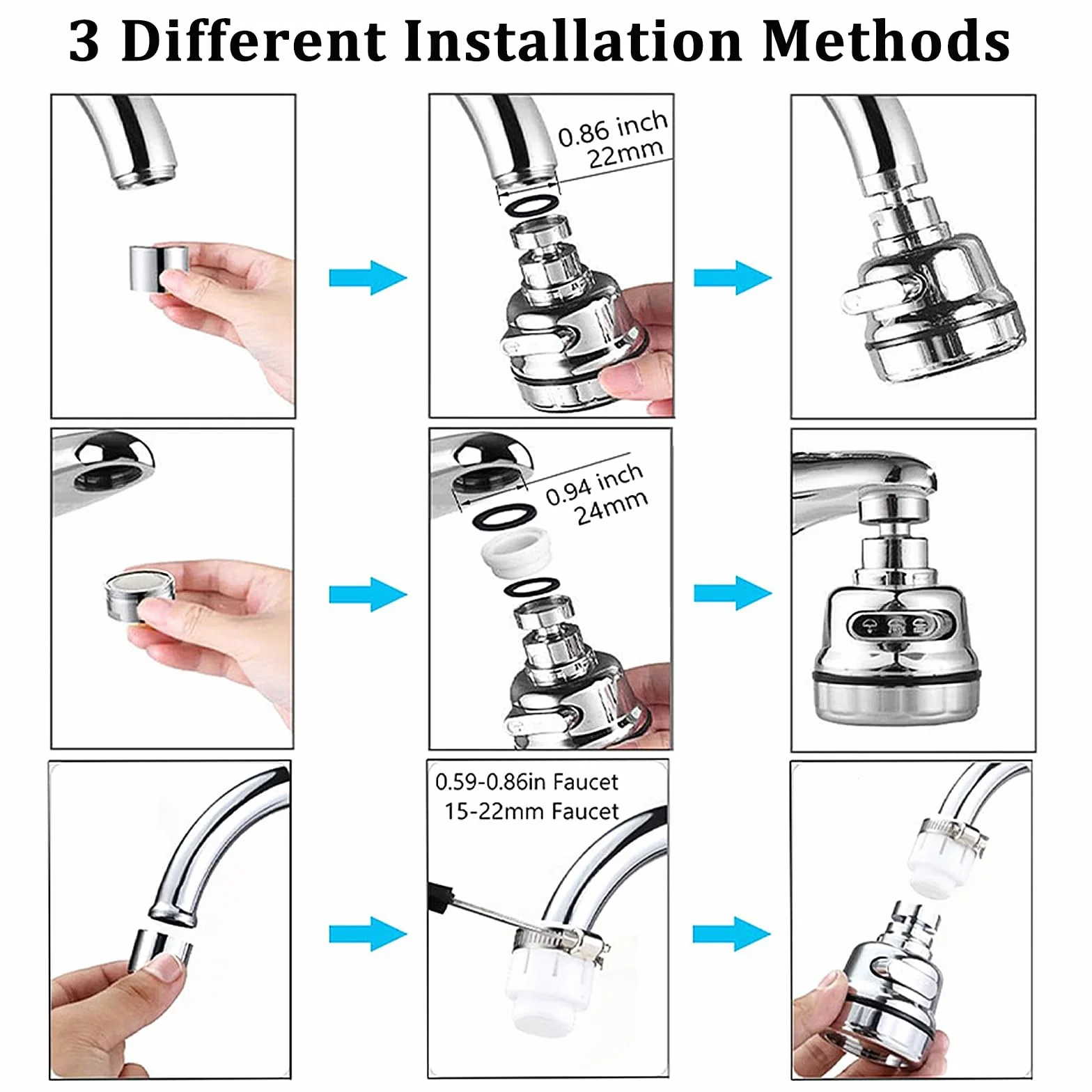 3 Different Installation Methods

0.86 inch
22mm

0.94 inch
24mm

0.59-0.86in Faucet
15-22mm Faucet