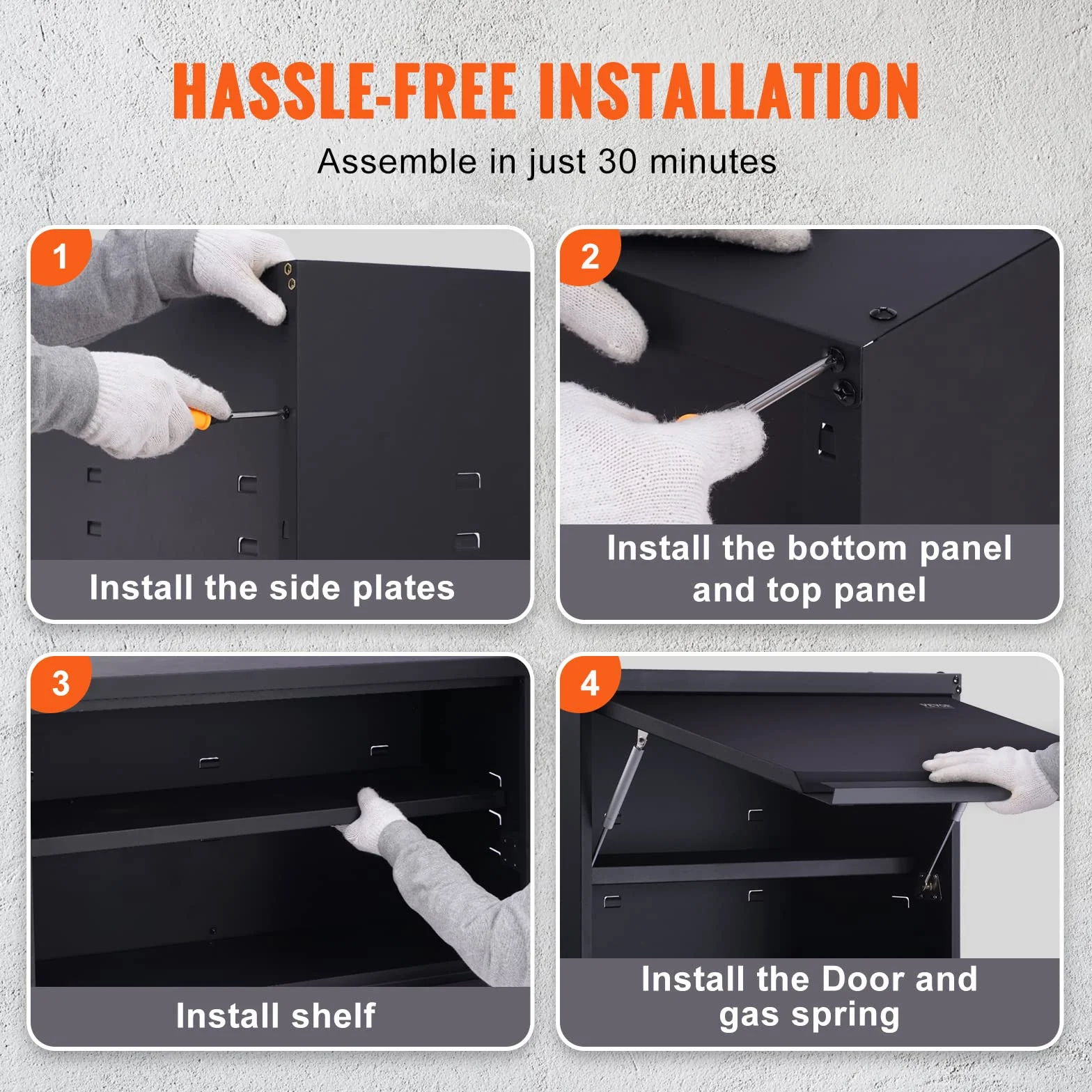 HASSLE-FREE INSTALLATION

Assemble in just 30 minutes

1

Install the side plates

2

Install the bottom panel and top panel

3

Install shelf

4

VEVOR

Install the Door and gas spring