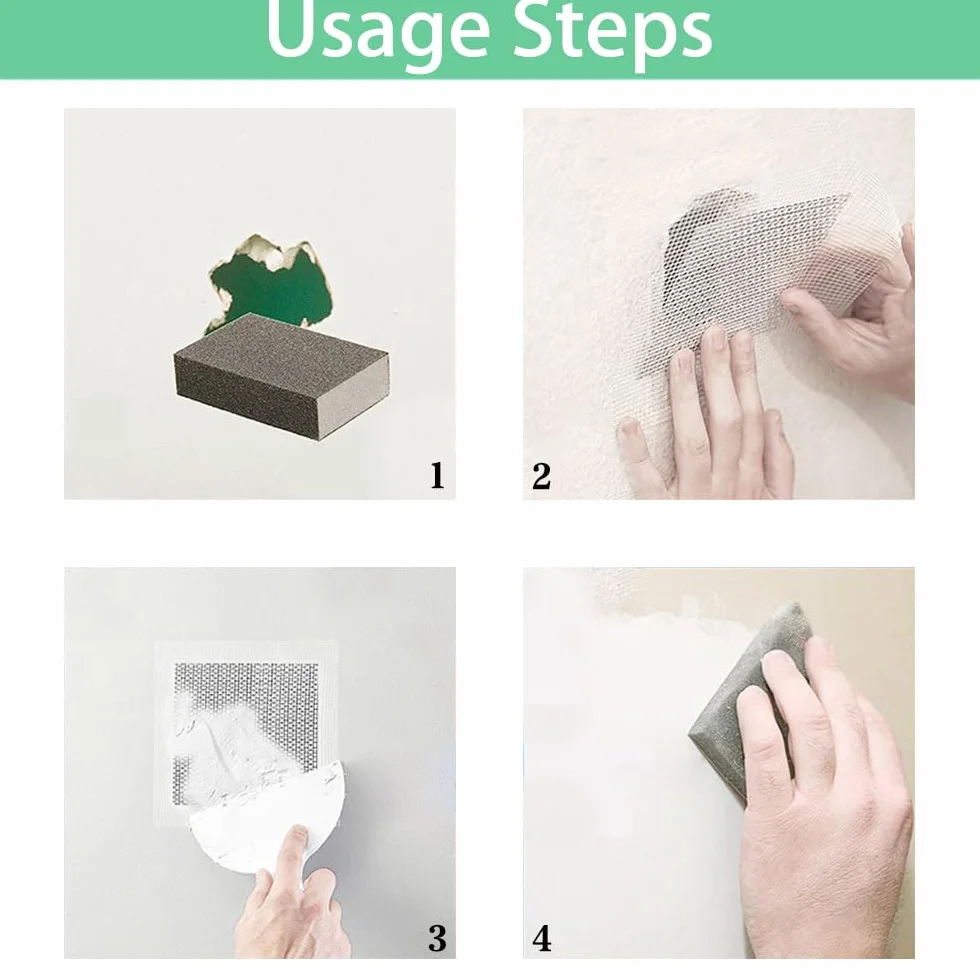 Usage Steps

1

2

3

4