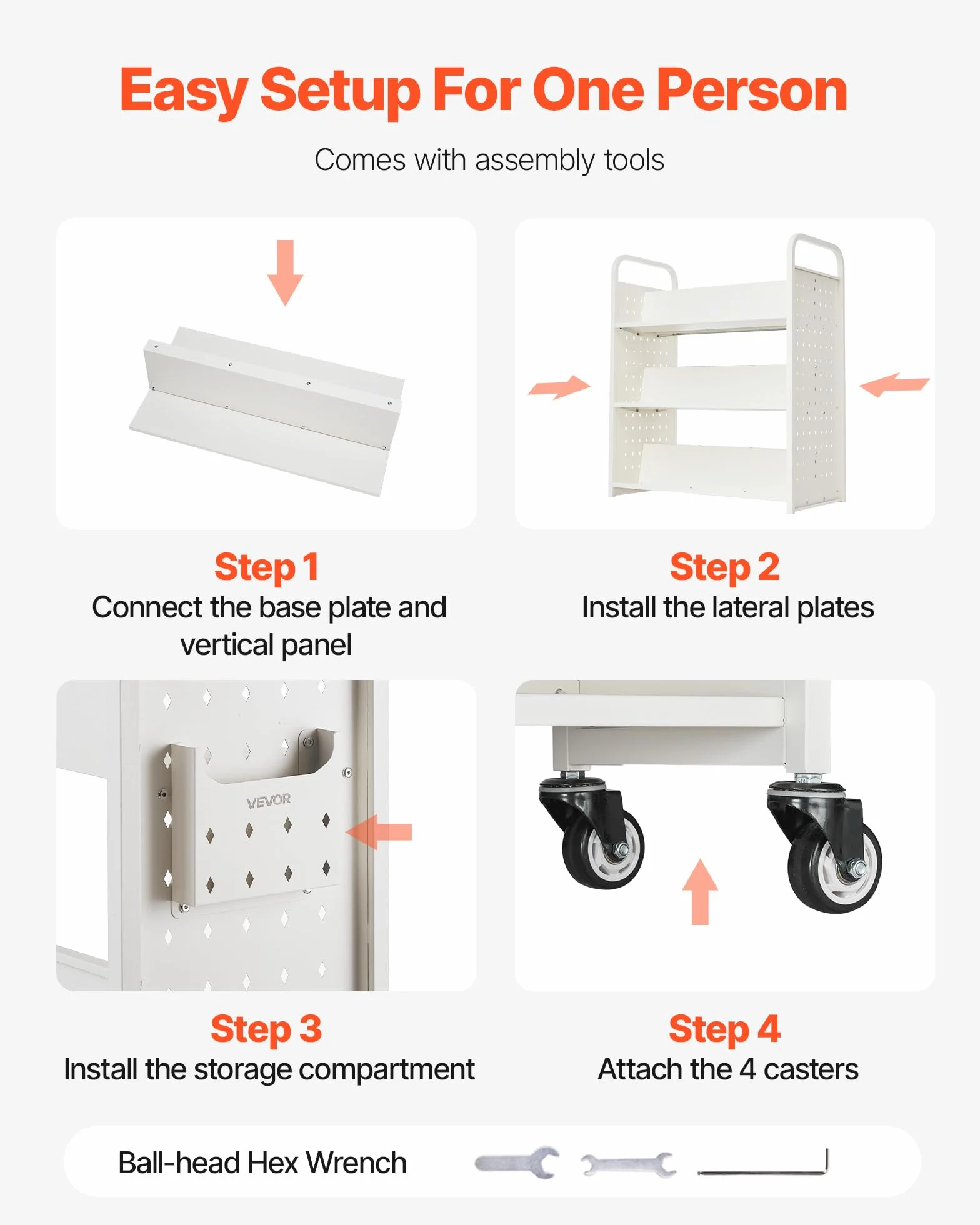 Easy Setup For One Person

Comes with assembly tools

Step 1
Connect the base plate and vertical panel

Step 2
Install the lateral plates

VEVOR

Step 3
Install the storage compartment

Step 4
Attach the 4 casters

Ball-head Hex Wrench