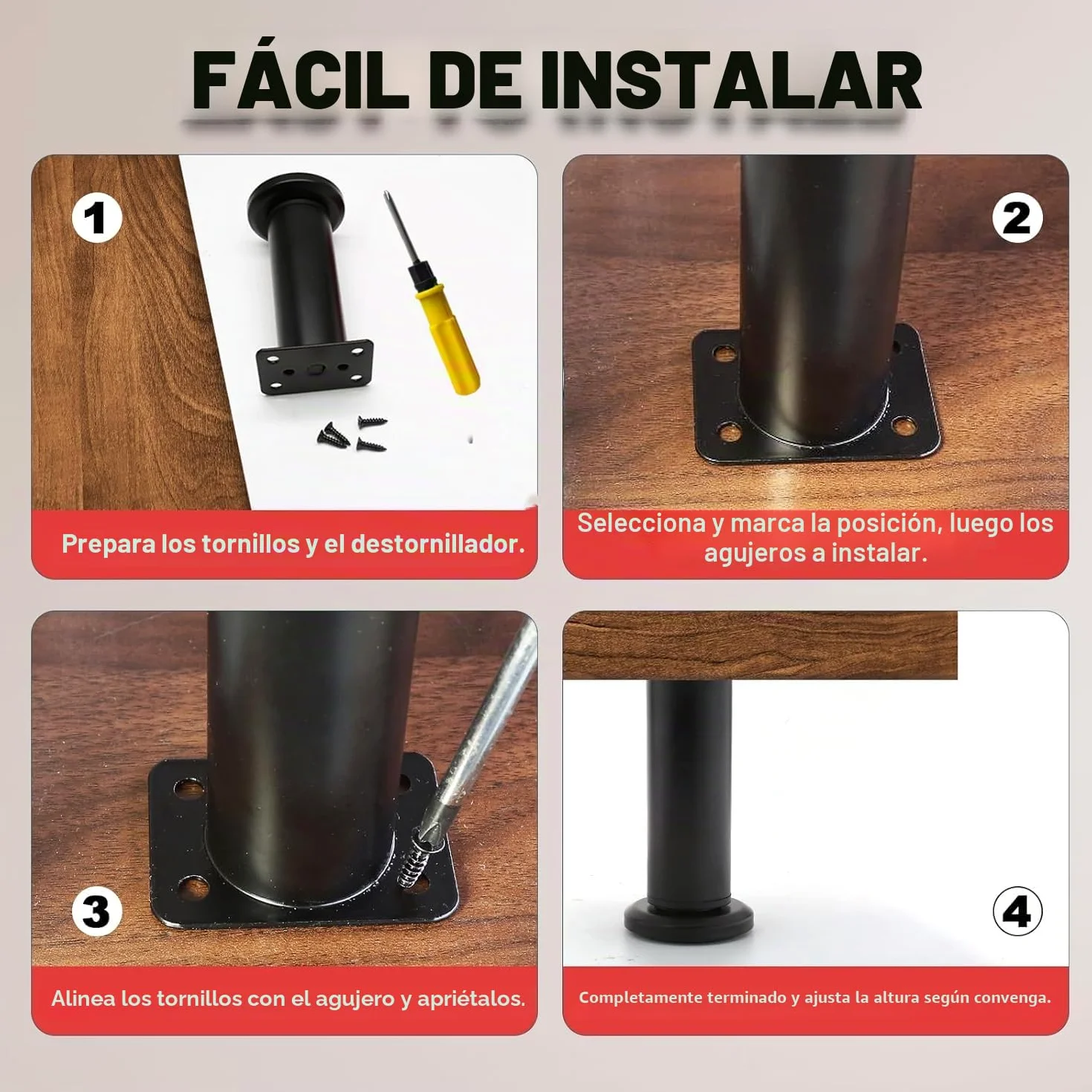 FÁCIL DE INSTALAR

1

Prepara los tornillos y el destornillador.

2

Selecciona y marca la posición, luego los agujeros a instalar.

3

Alinea los tornillos con el agujero y apriétalos.

4

Completamente terminado y ajusta la altura según convenga.