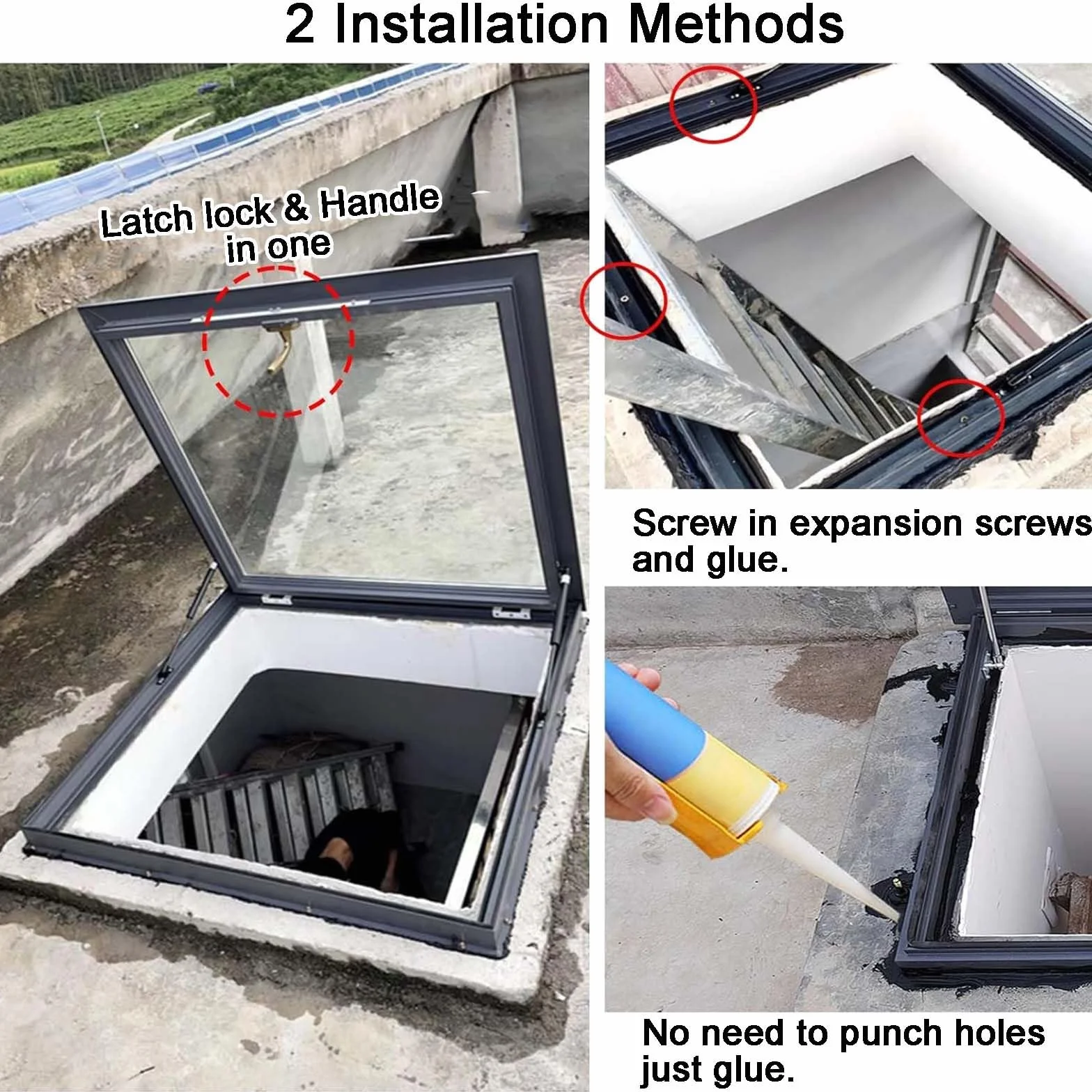 2 Installation Methods

Latch lock & Handle in one

Screw in expansion screws and glue.

No need to punch holes just glue.