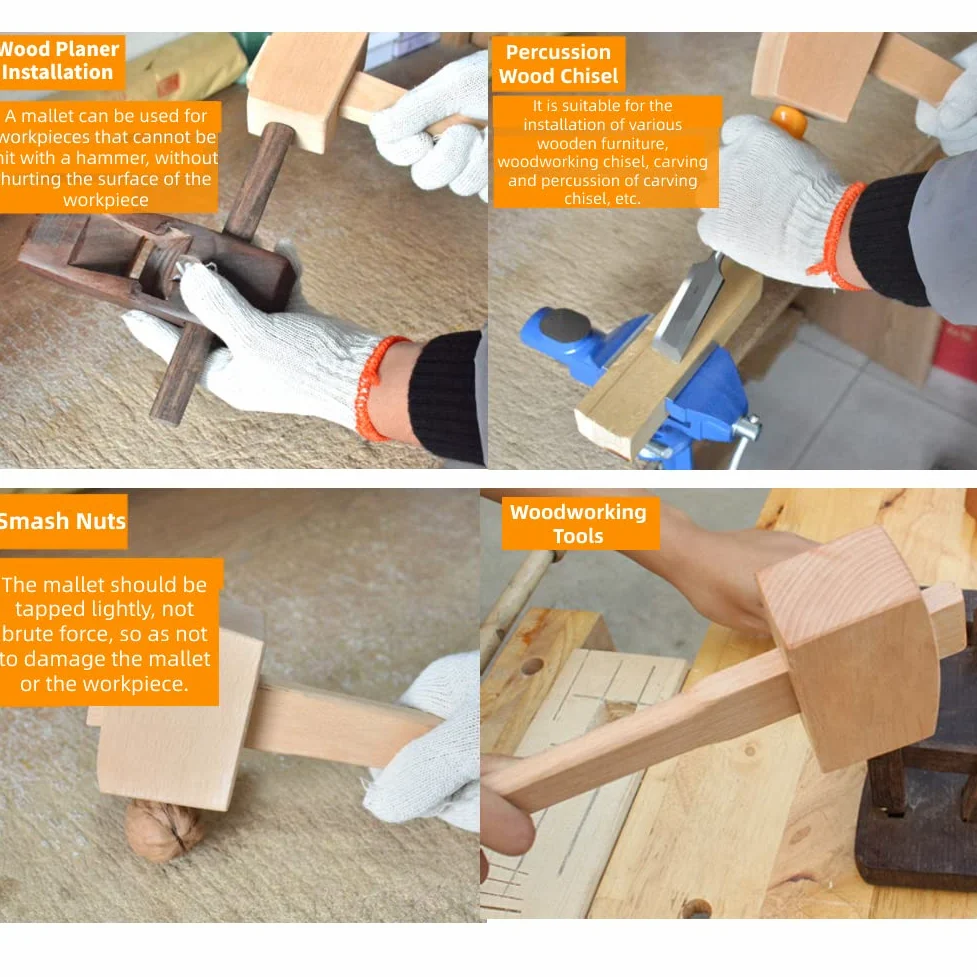 Wood Planer Installation

A mallet can be used for workpieces that cannot be hit with a hammer, without hurting the surface of the workpiece

Percussion Wood Chisel

It is suitable for the installation of various wooden furniture, woodworking chisel, carving and percussion of carving chisel, etc.

Smash Nuts

The mallet should be tapped lightly, not brute force, so as not to damage the mallet or the workpiece.

Woodworking Tools