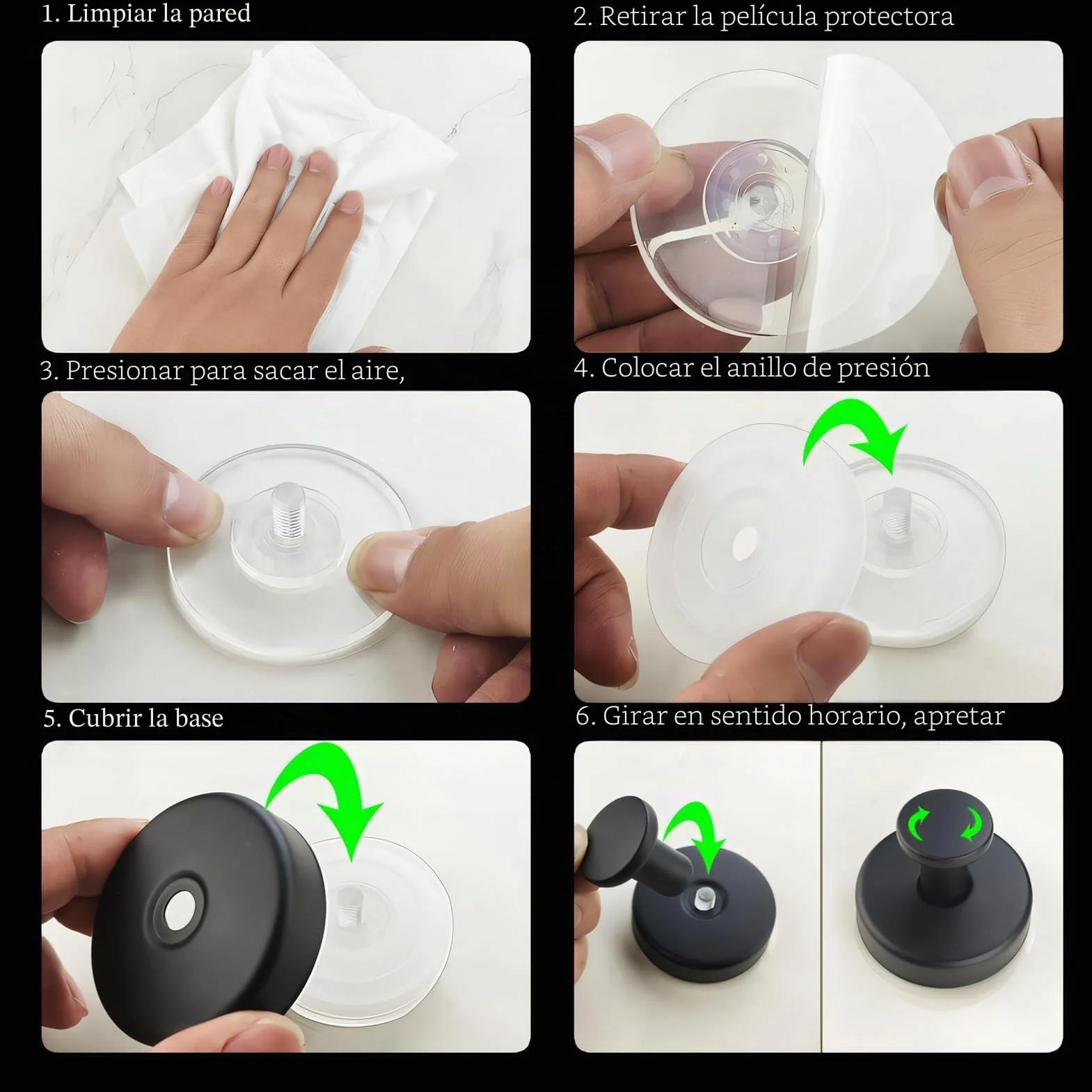 1. Limpiar la pared

2. Retirar la película protectora

3. Presionar para sacar el aire,

4. Colocar el anillo de presión

5. Cubrir la base

6. Girar en sentido horario, apretar