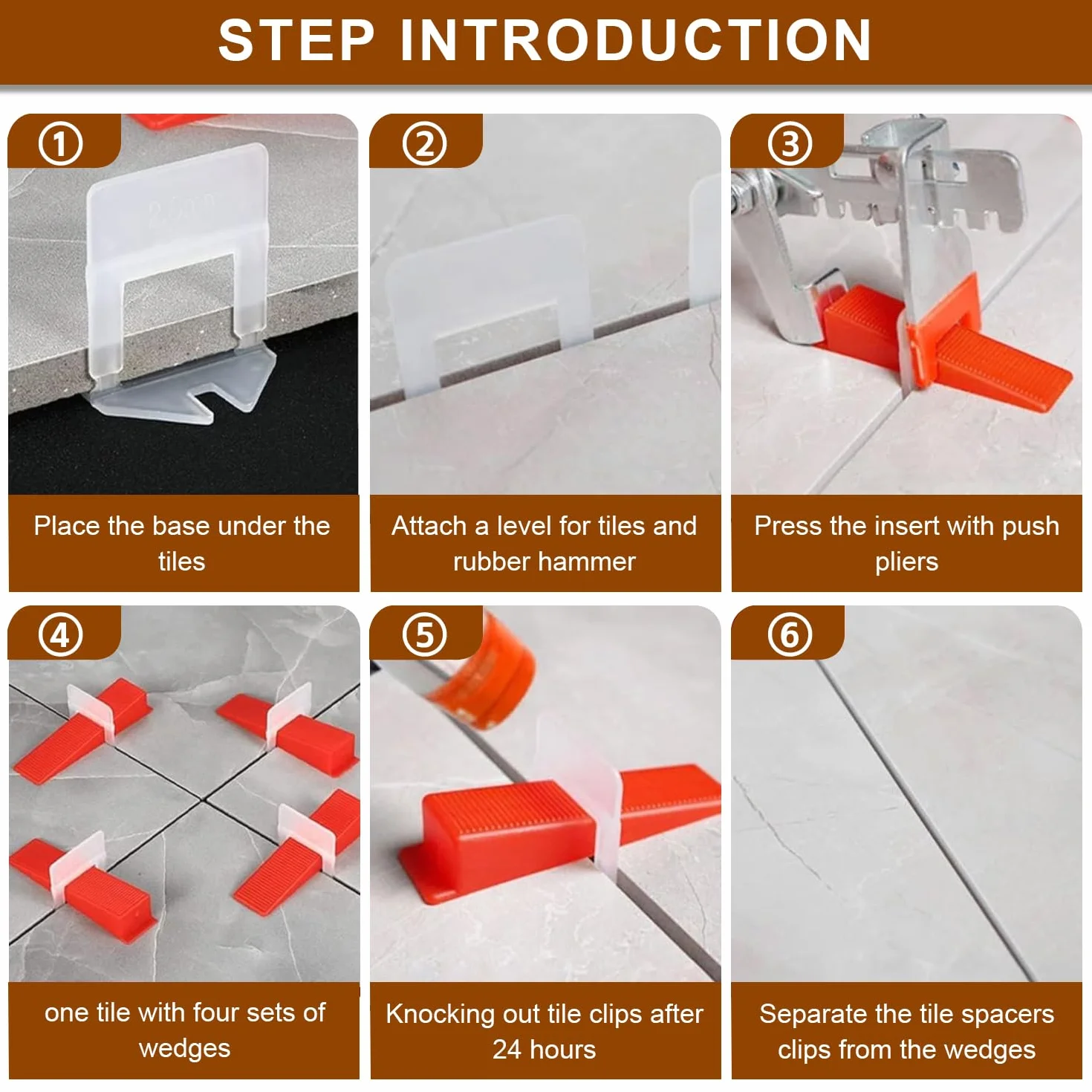 STEP INTRODUCTION

①

Place the base under the tiles

②

Attach a level for tiles and rubber hammer

③

Press the insert with push pliers

④

one tile with four sets of wedges

⑤

Knocking out tile clips after 24 hours

⑥

Separate the tile spacers clips from the wedges