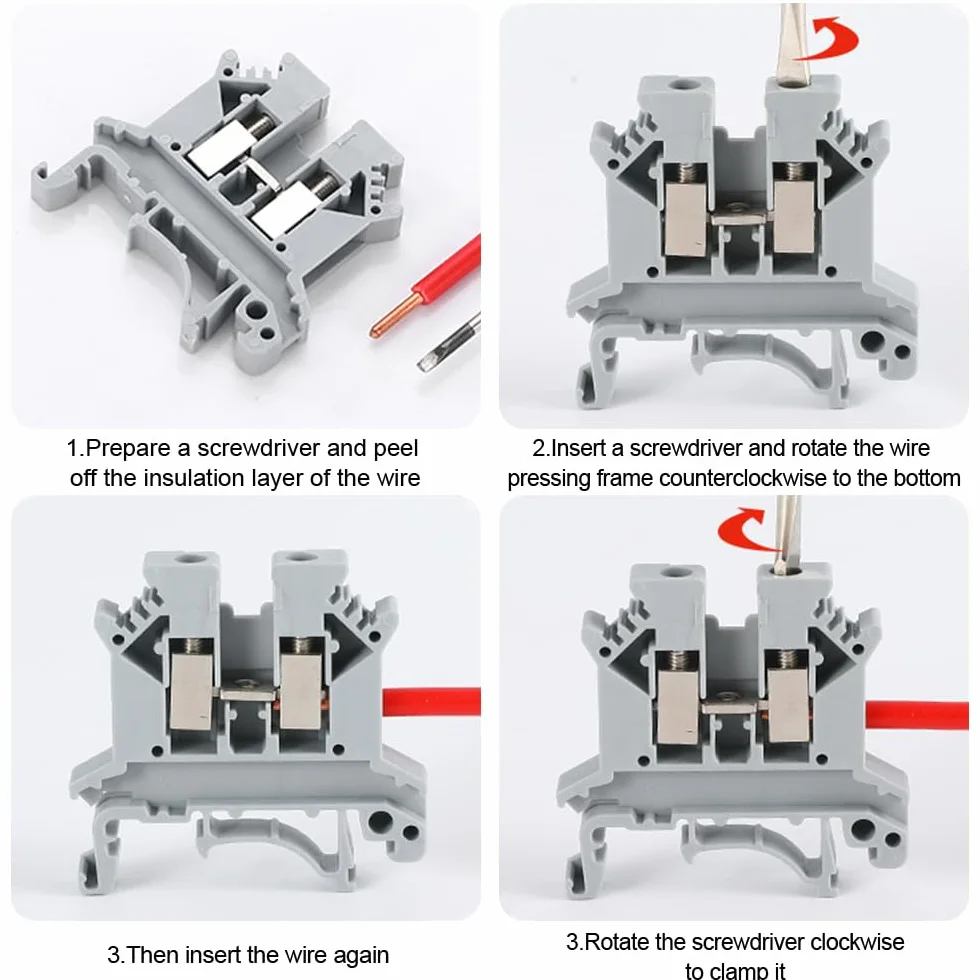 1.Prepare a screwdriver and peel off the insulation layer of the wire

2.Insert a screwdriver and rotate the wire pressing frame counterclockwise to the bottom

3.Then insert the wire again

3.Rotate the screwdriver clockwise to clamp it