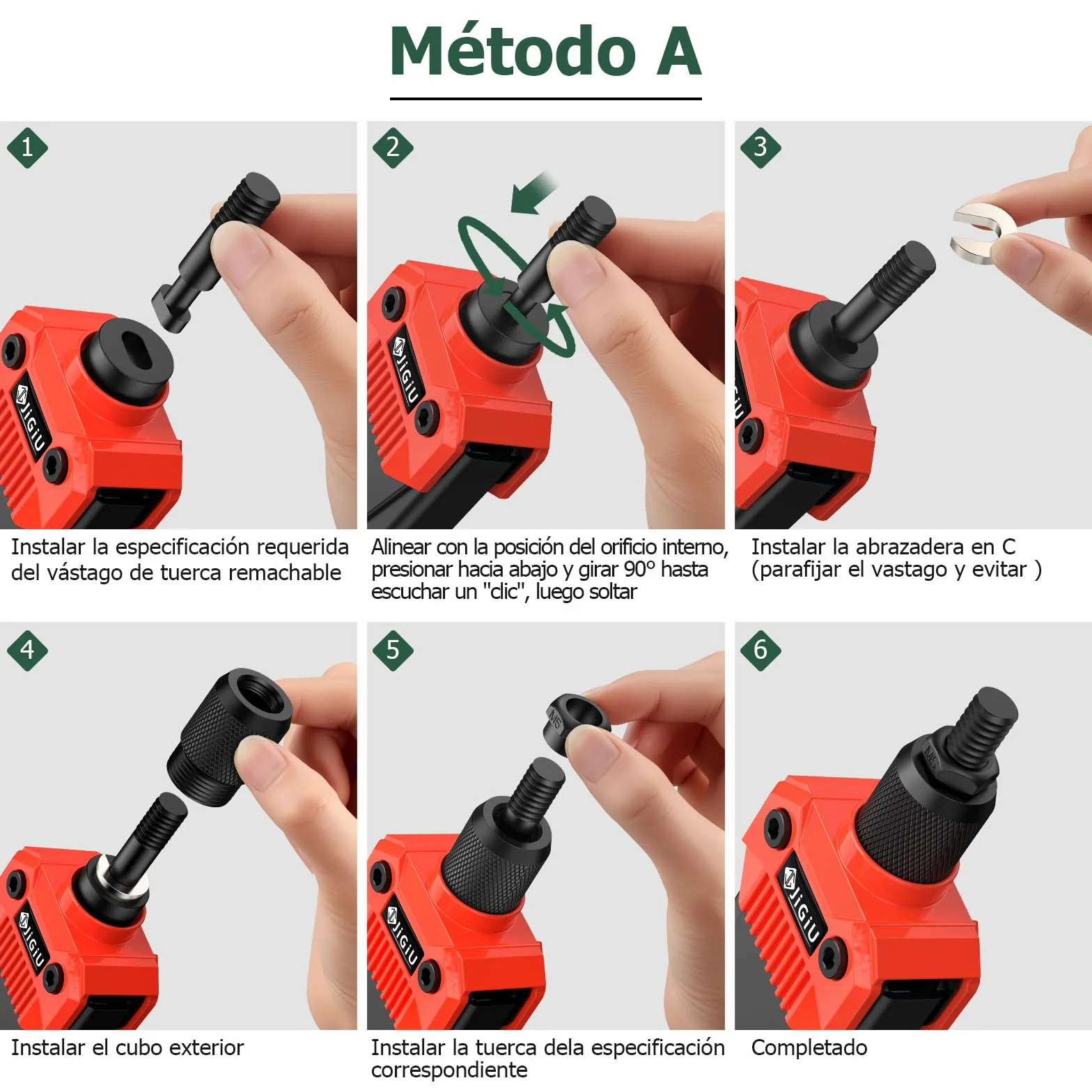 Método A

1

JiGiU

Instalar la especificación requerida del vástago de tuerca remachable

2

JiGiU

Alinear con la posición del orificio interno, presionar hacia abajo y girar 90° hasta escuchar un "clic", luego soltar

3

Instalar la abrazadera en C (parafijar el vastago y evitar )

4

JiGiU

Instalar el cubo exterior

5

M5

JiGiU

Instalar la tuerca dela especificación correspondiente

6

M5

JiGiU

Completado