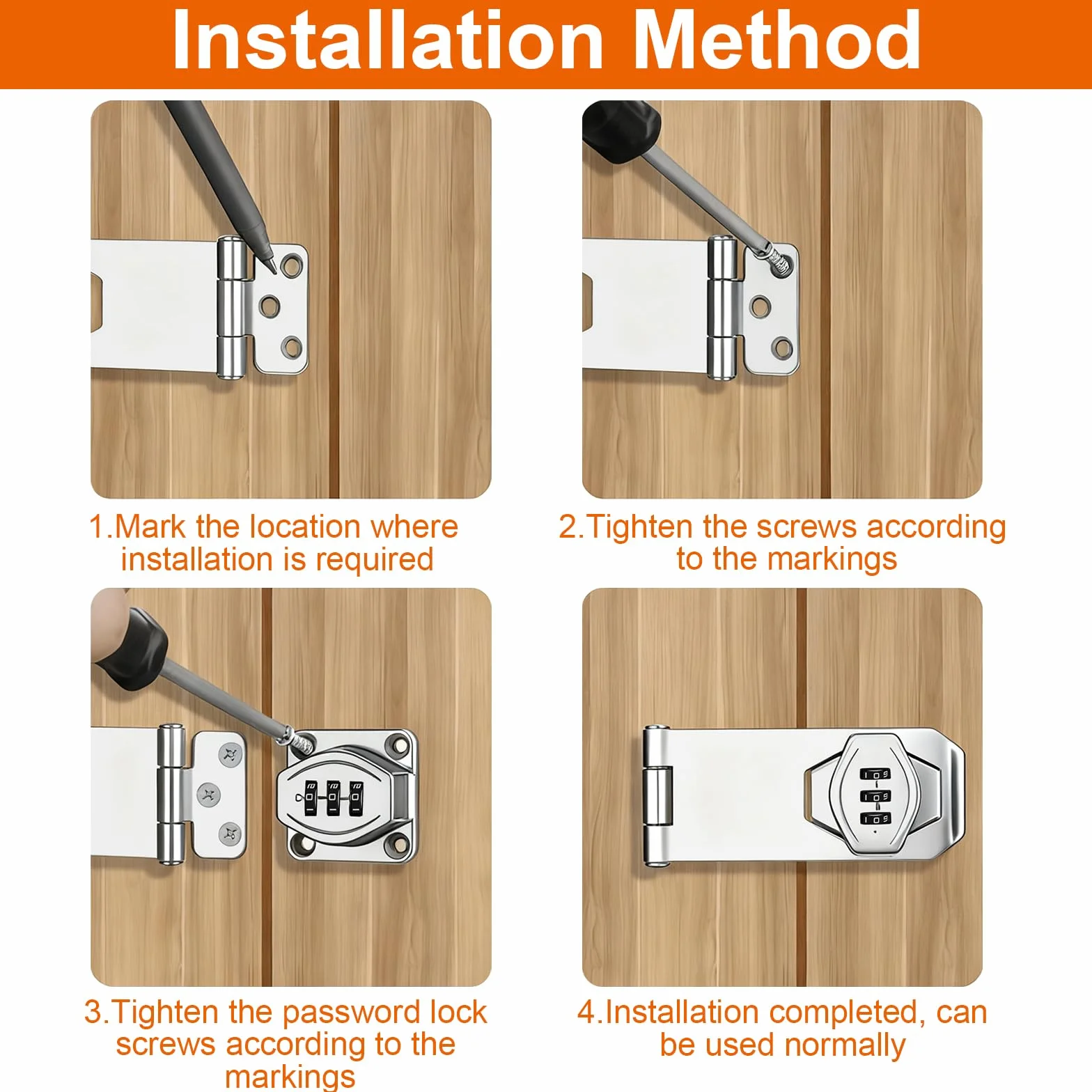 Installation Method

1.Mark the location where installation is required

2.Tighten the screws according to the markings

3.Tighten the password lock screws according to the markings

4.Installation completed, can be used normally