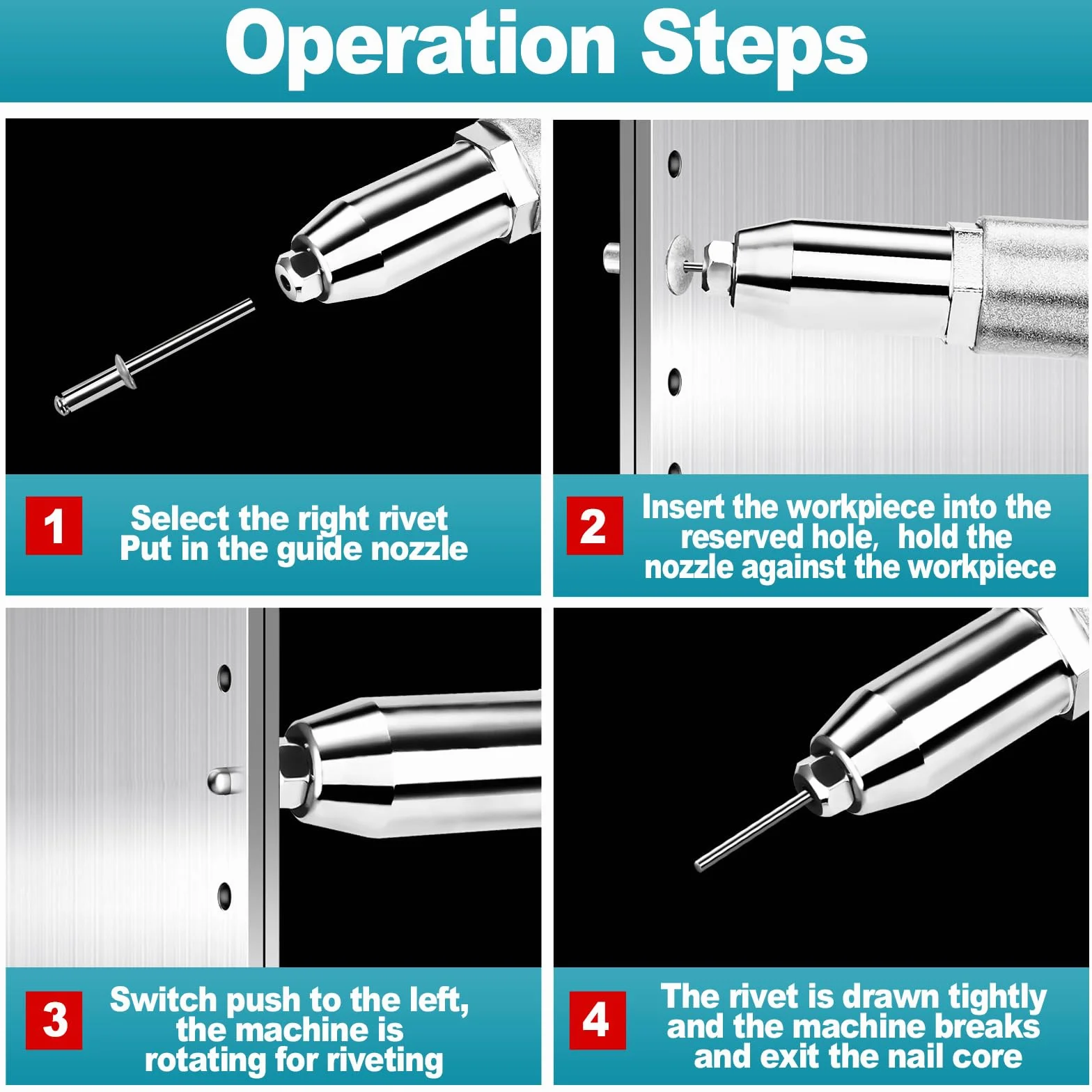 Operation Steps

1
Select the right rivet
Put in the guide nozzle

2
Insert the workpiece into the reserved hole, hold the nozzle against the workpiece

3
Switch push to the left, the machine is rotating for riveting

4
The rivet is drawn tightly and the machine breaks and exit the nail core